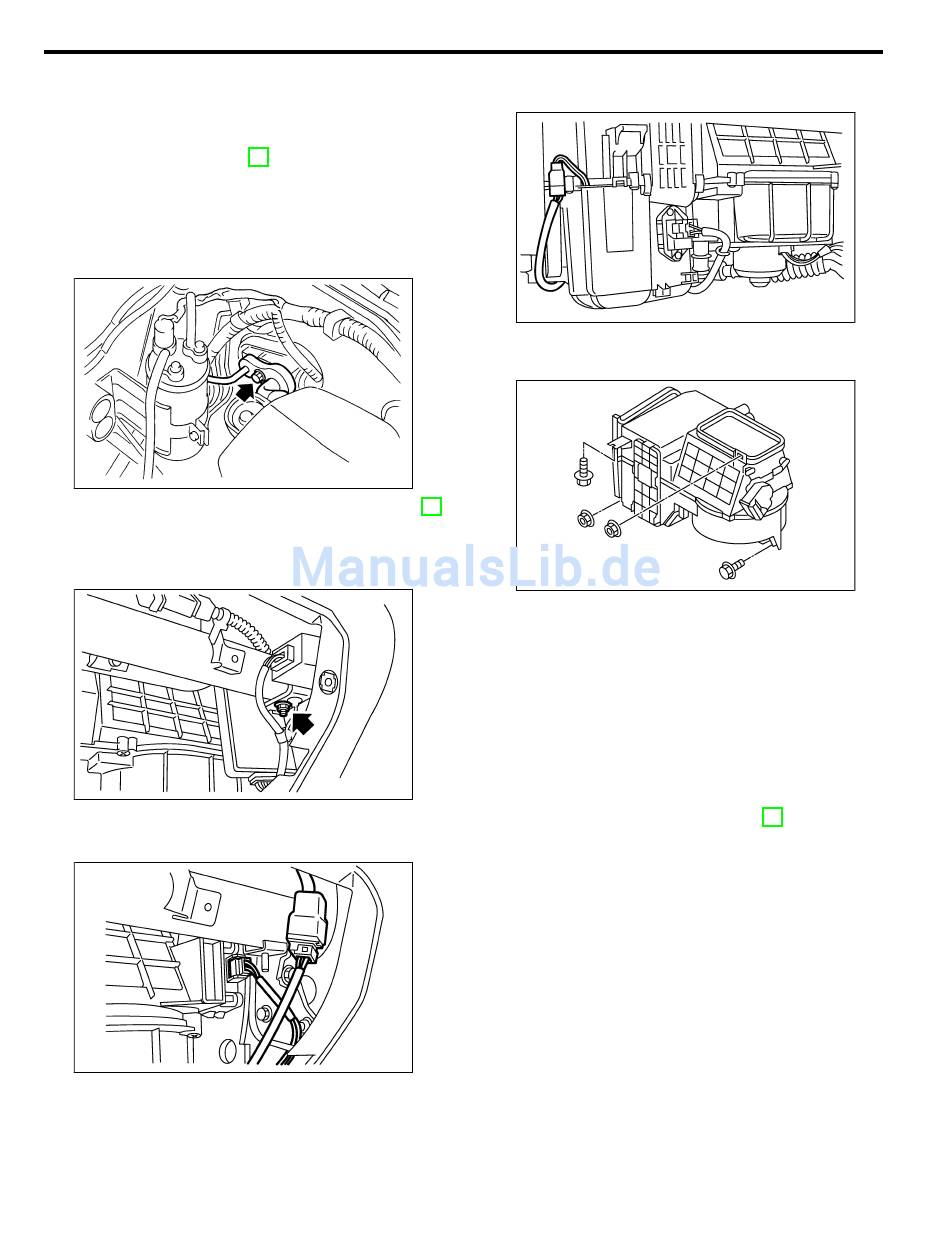 ManualsLib.de