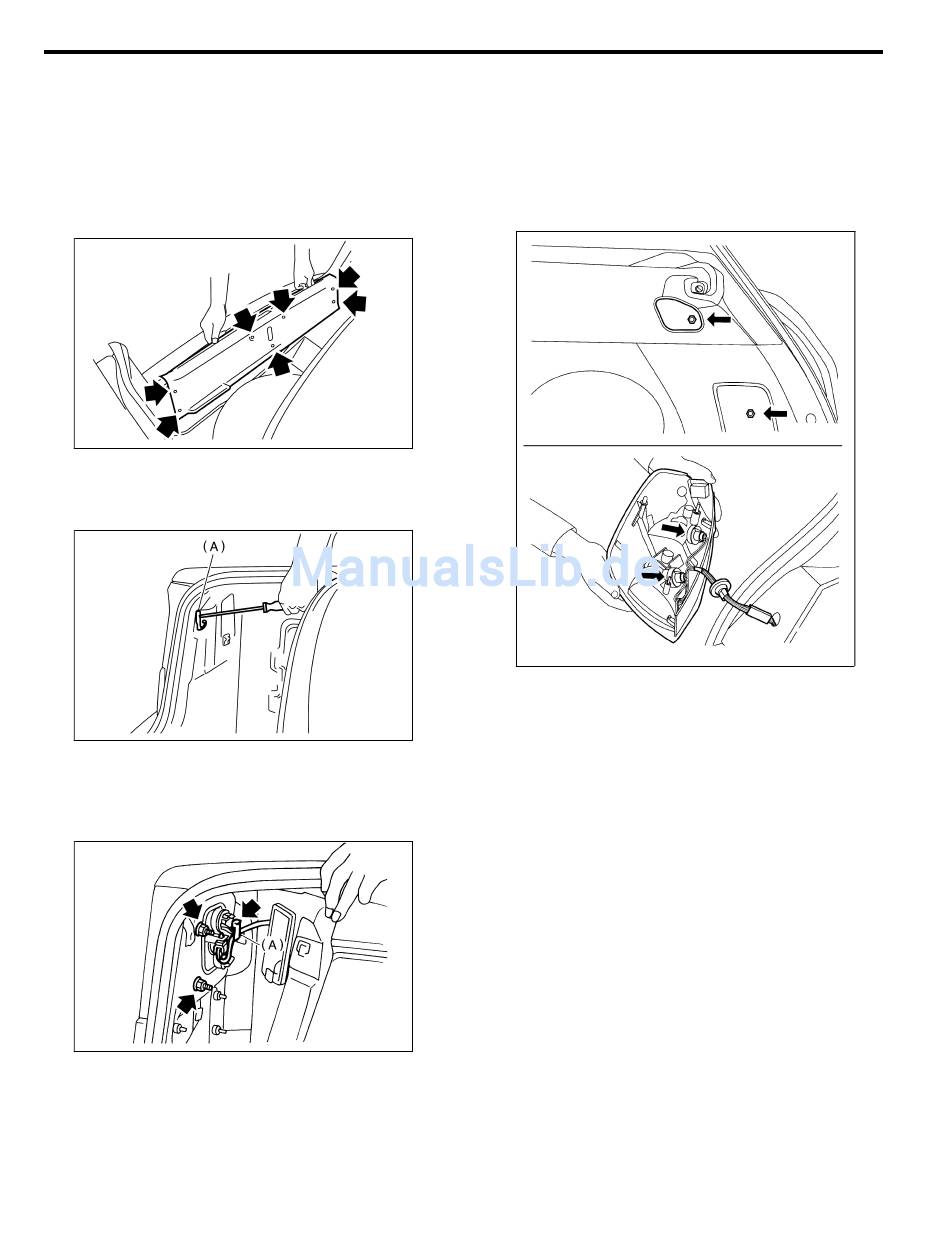 (A)

ManualsLib.de

(A)