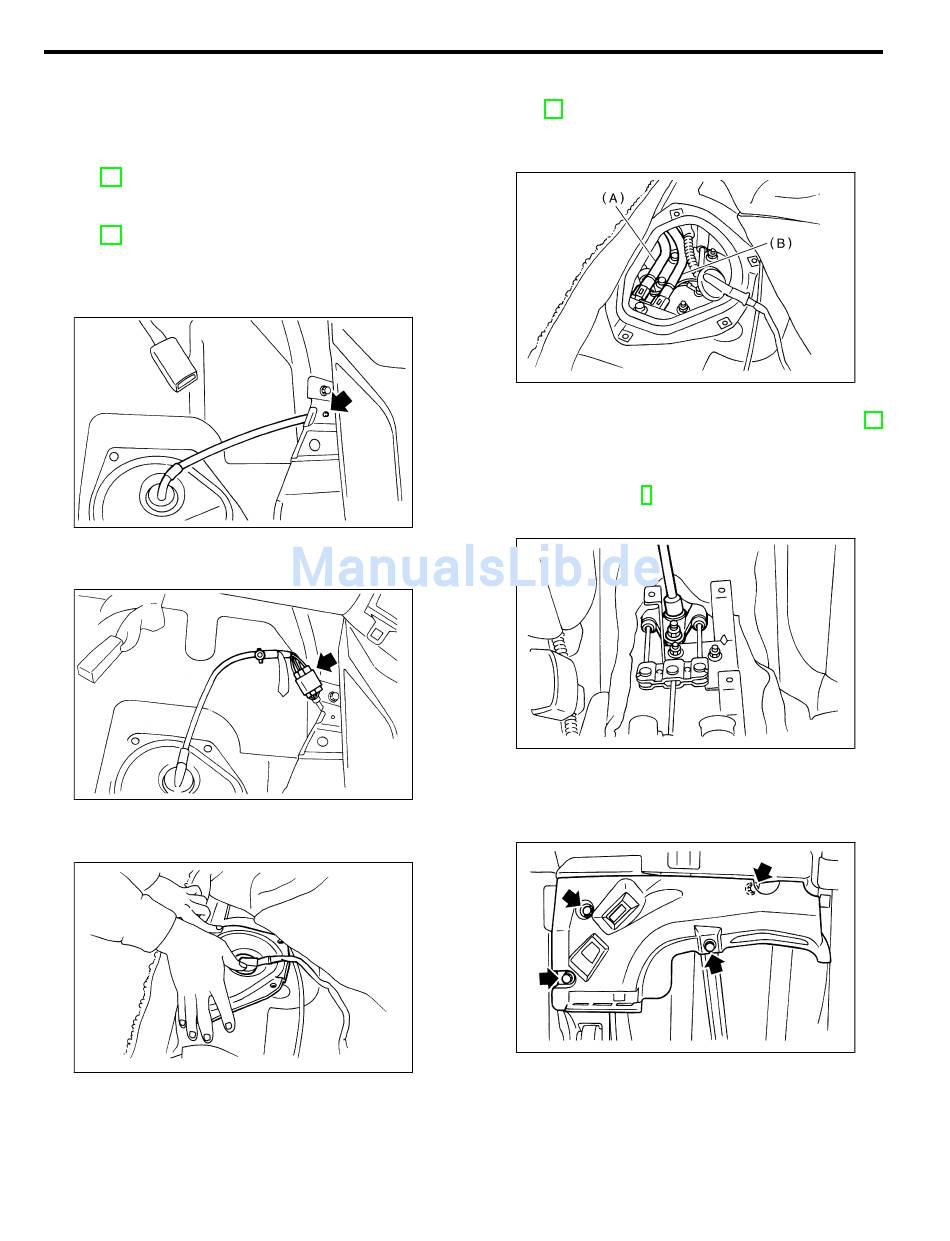 (A)

(B)

ManualsLib.de