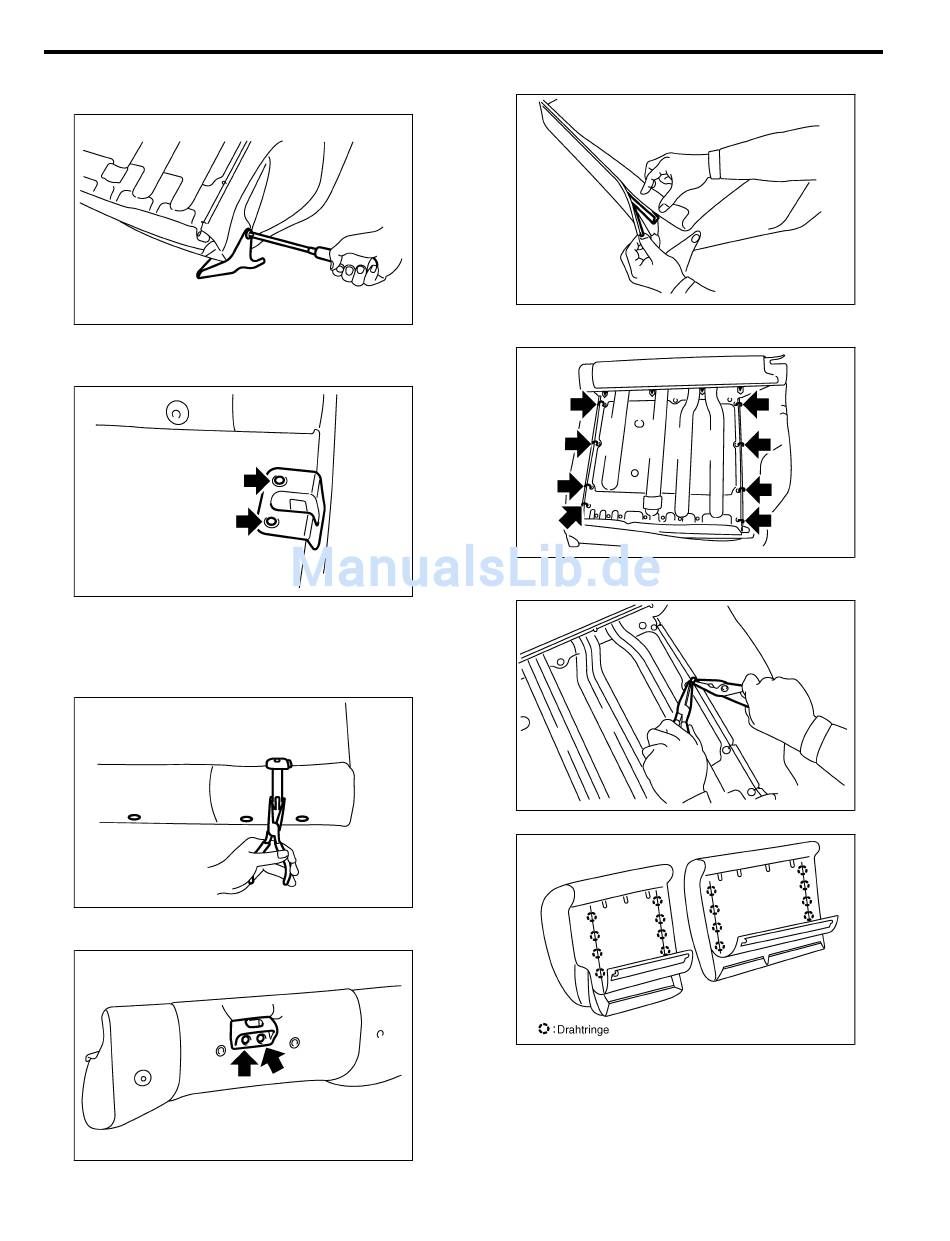 ManualsLib.de

: Drahtringe