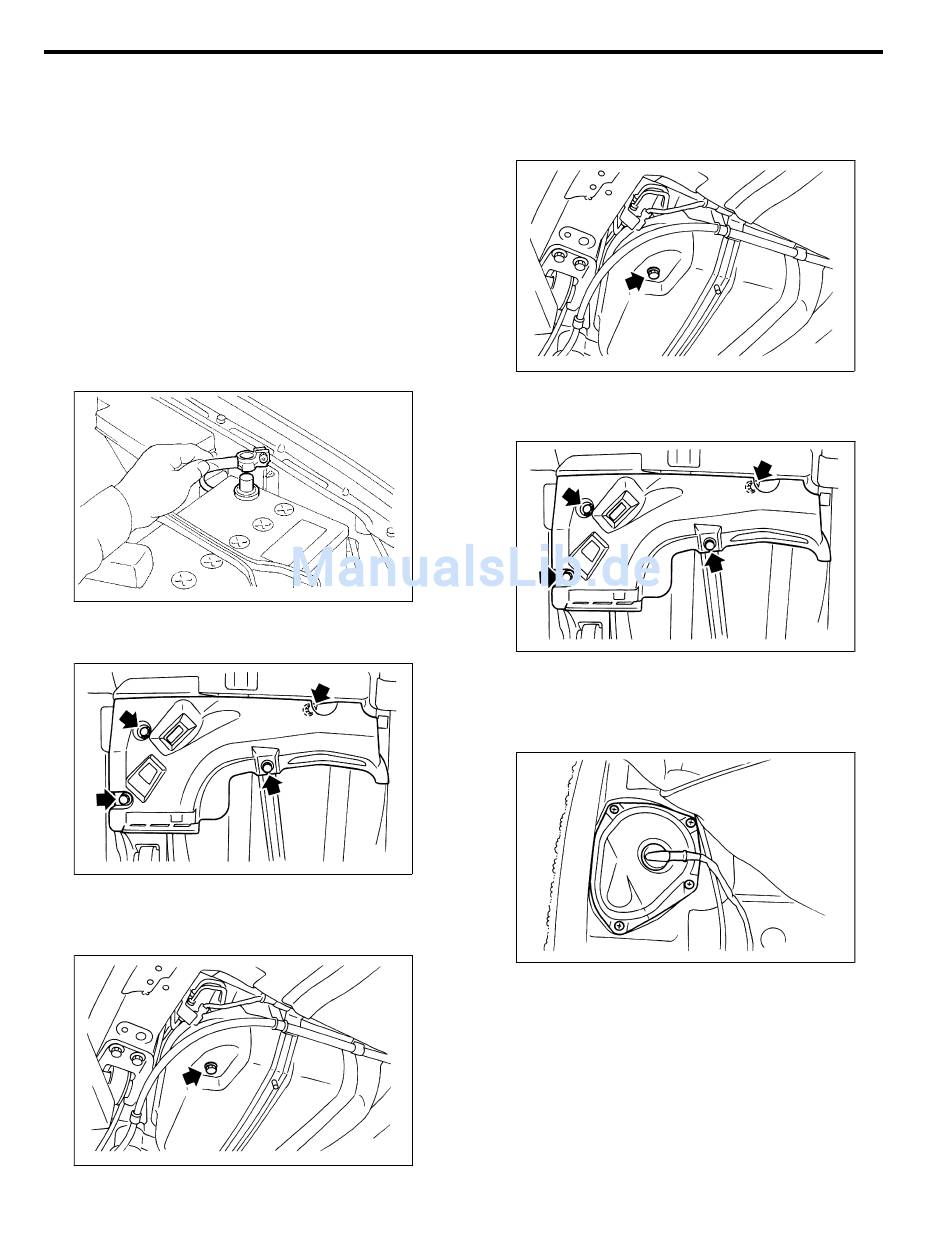 ManualsLib.de