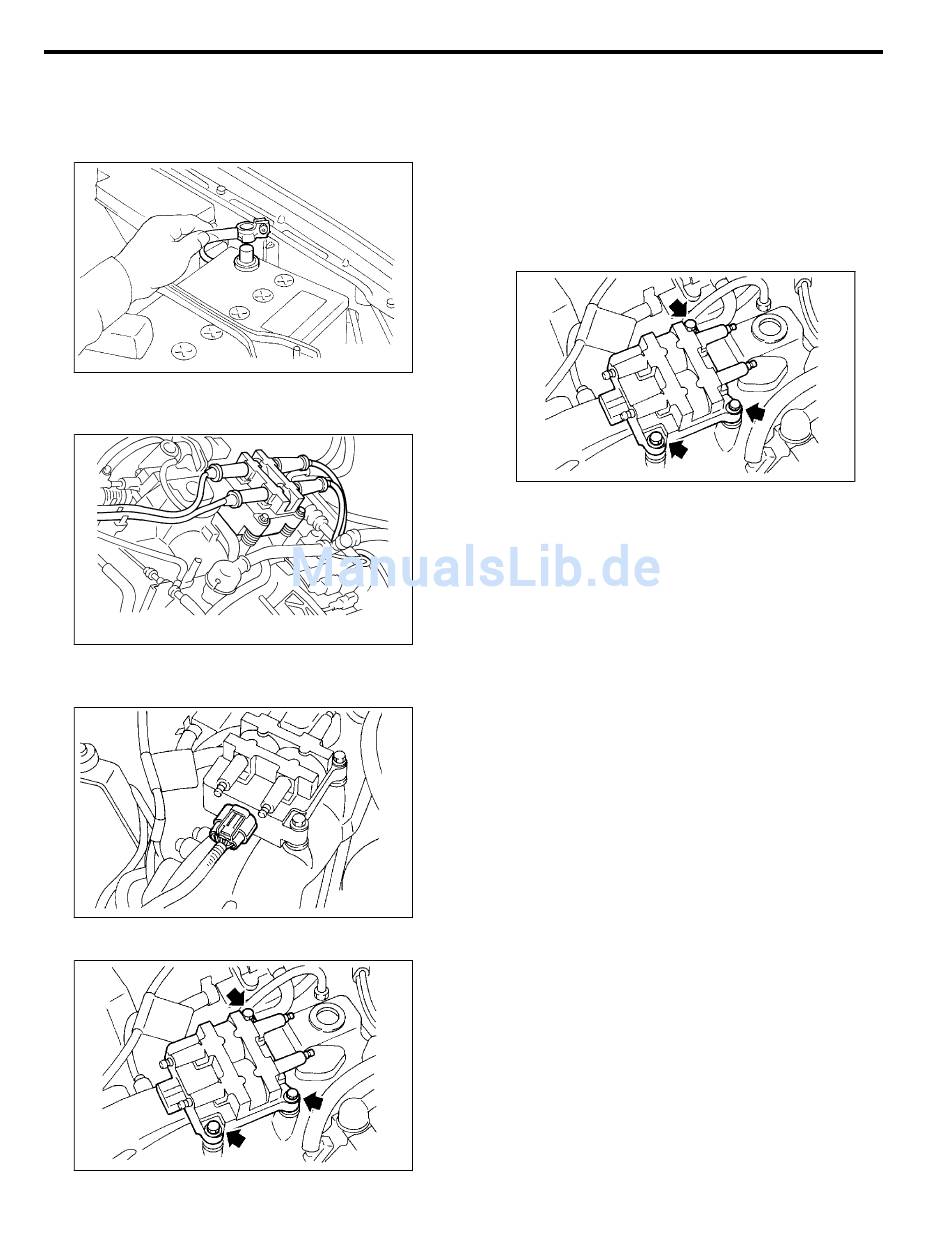 ManualsLib.de