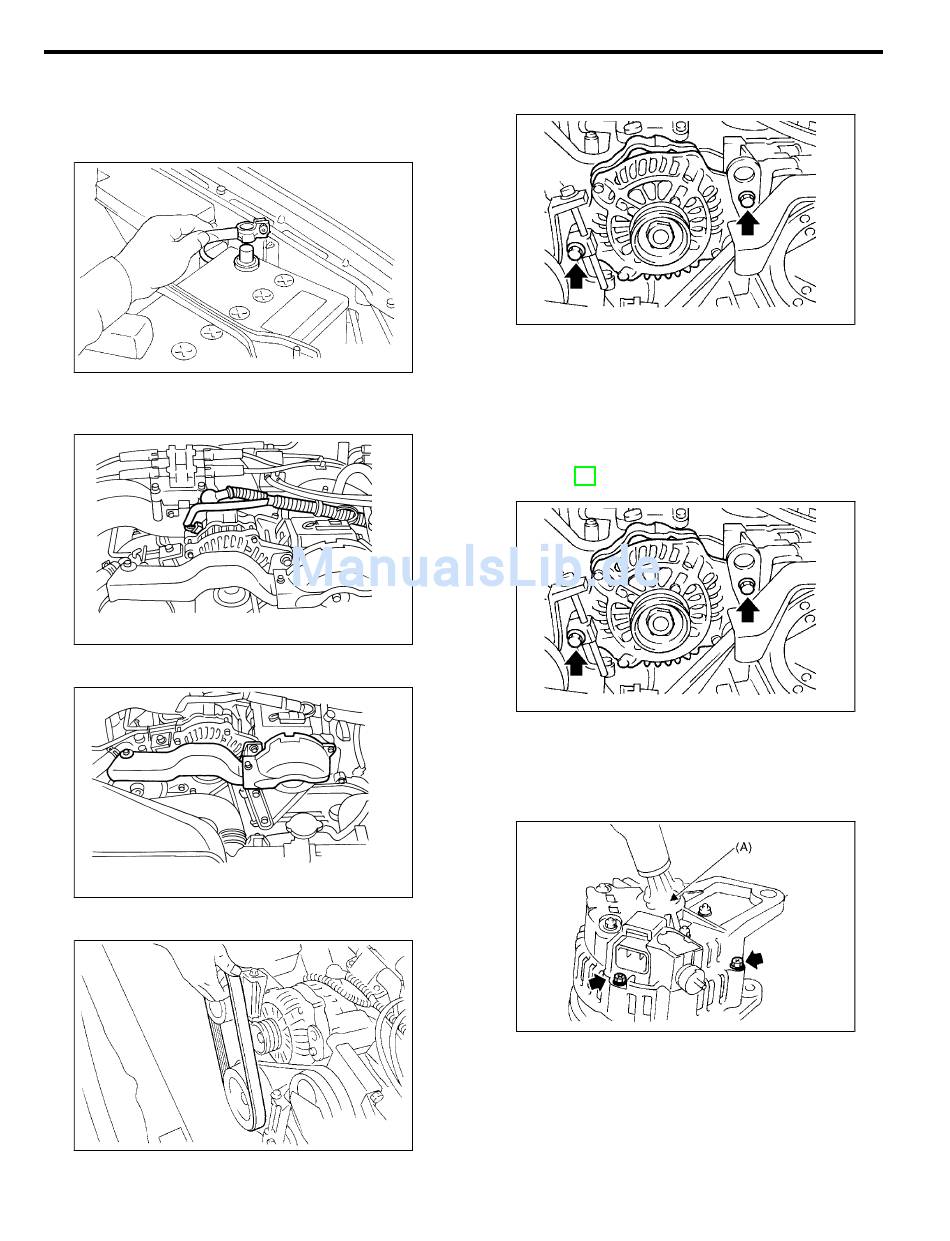 ManualsLib.de

(A)