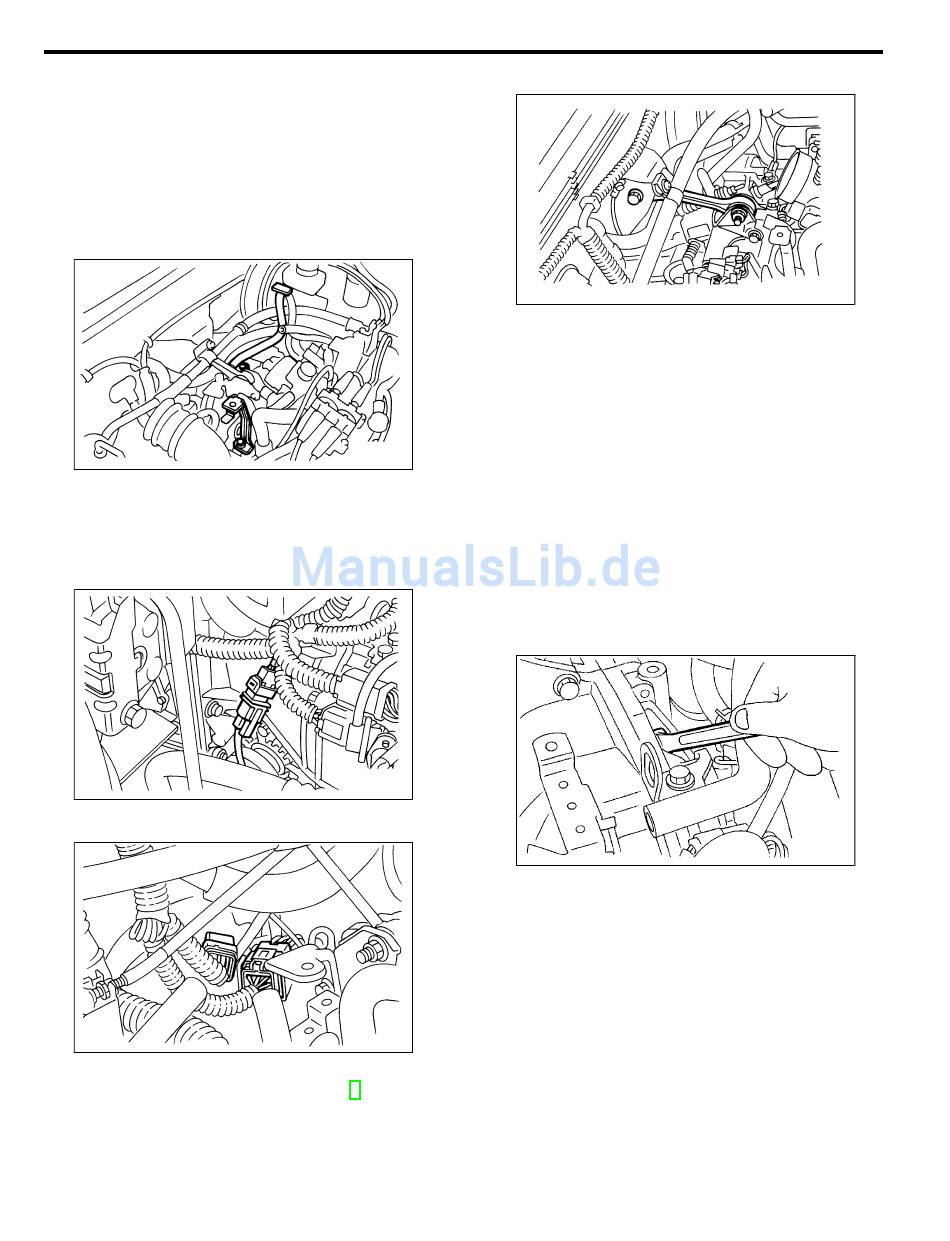 ManualsLib.de