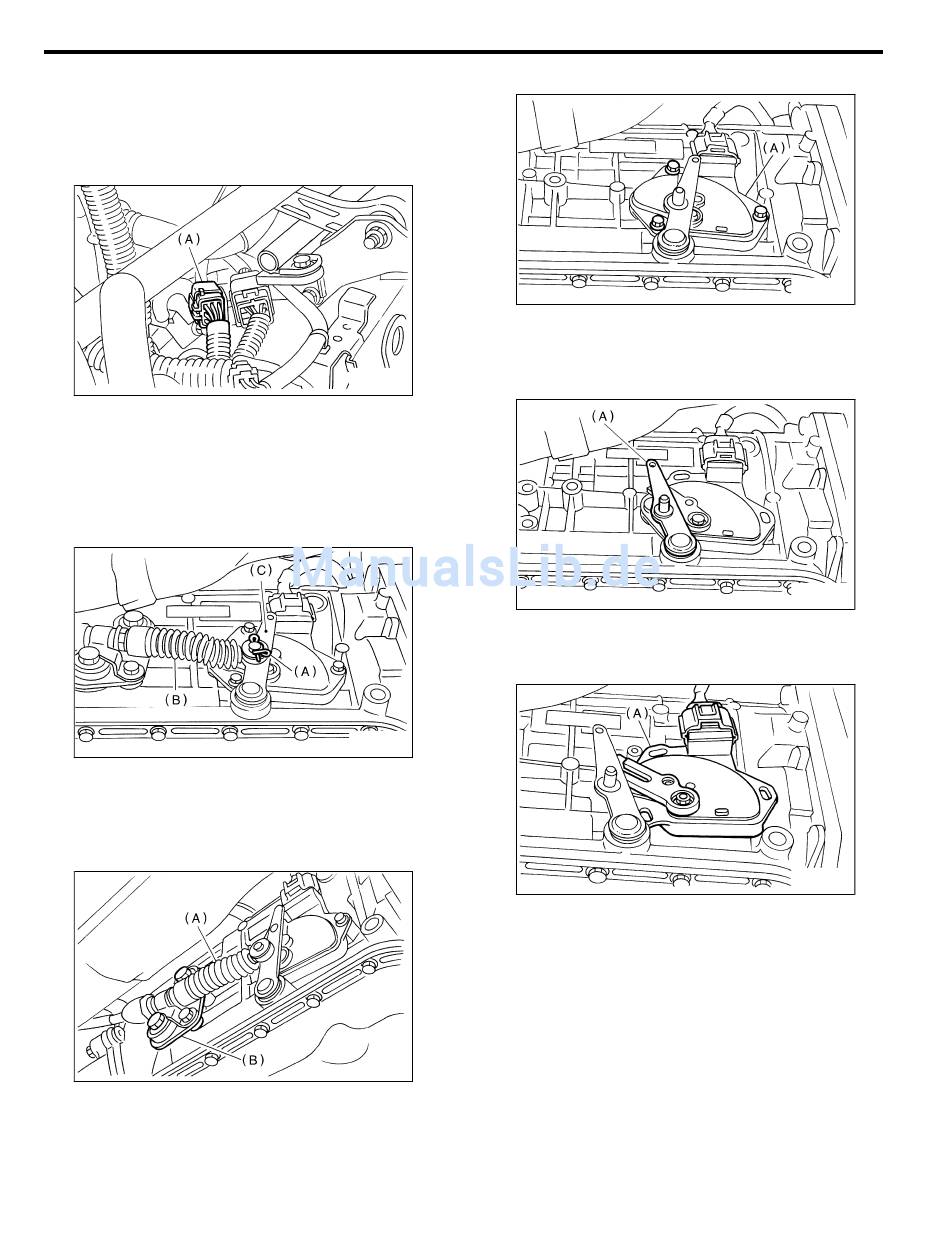 (A)

(C)

(A)

(B)

(A)

(B)

(A)

(A)

(A)

ManualsLib.de