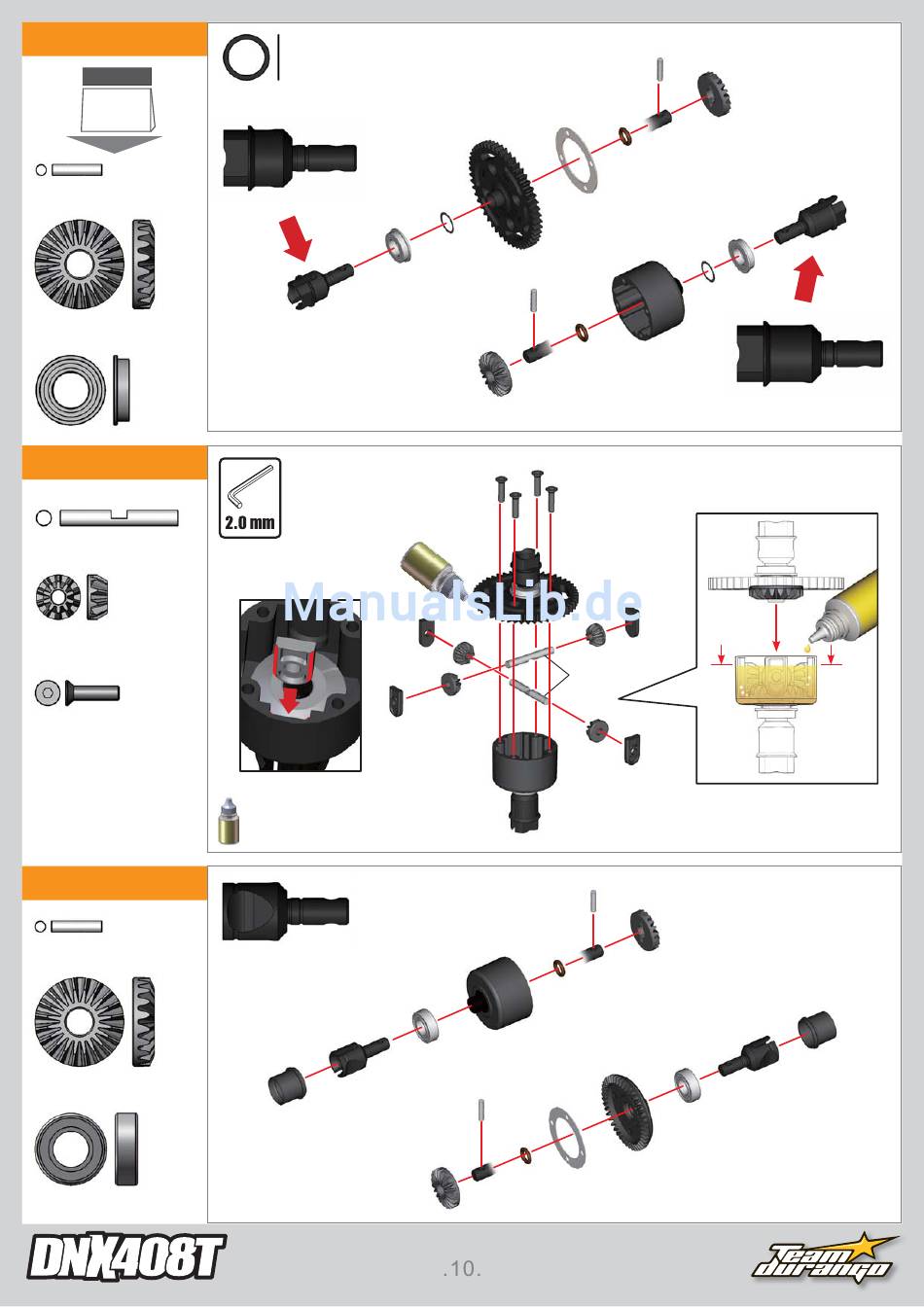 2.0 mm

ManualsLib.de

DNX408T

.10.

Team durango