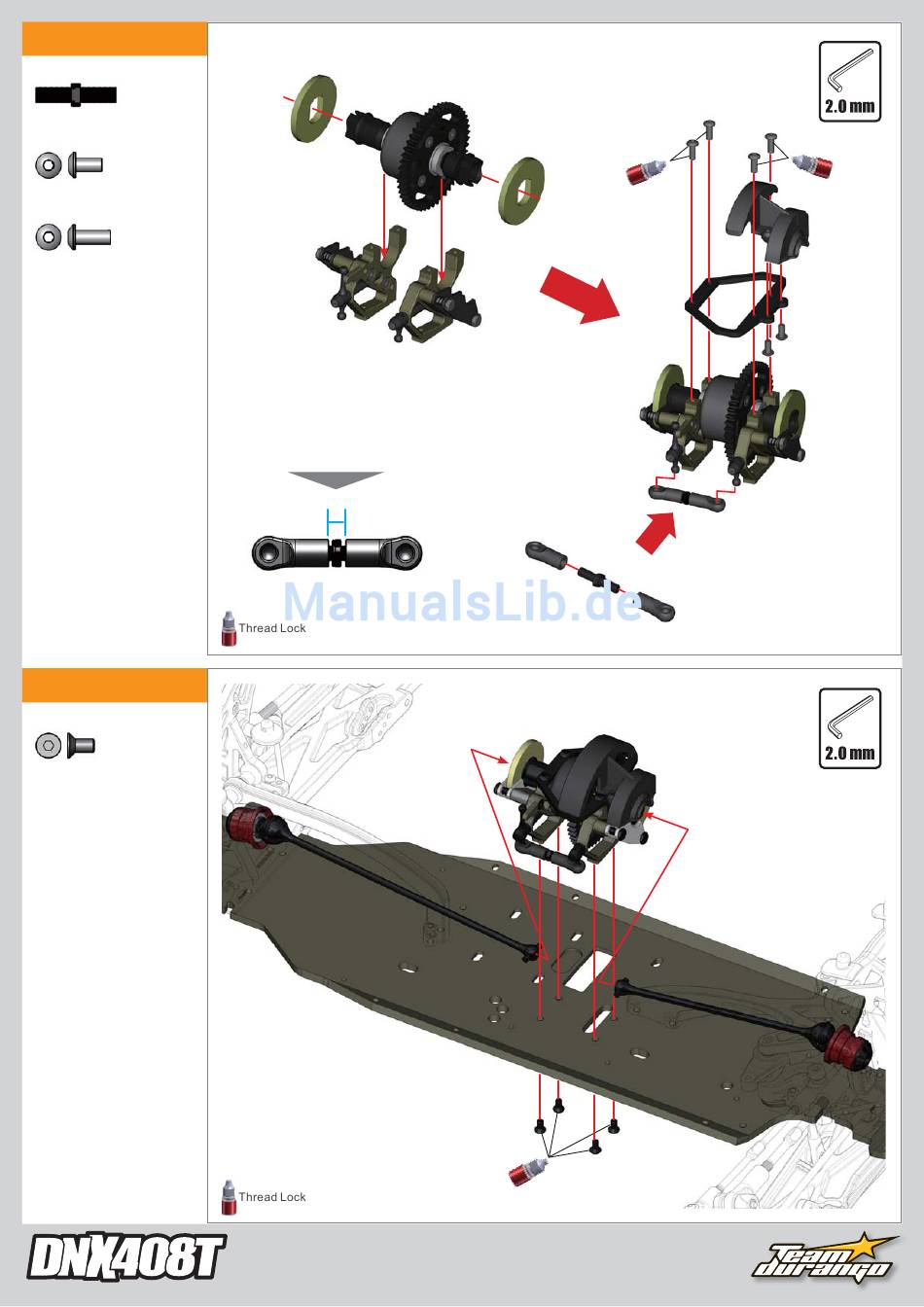 2.0 mm

ManualsLib.de

Thread Lock

2.0 mm

Thread Lock

DNX408T

Team durango