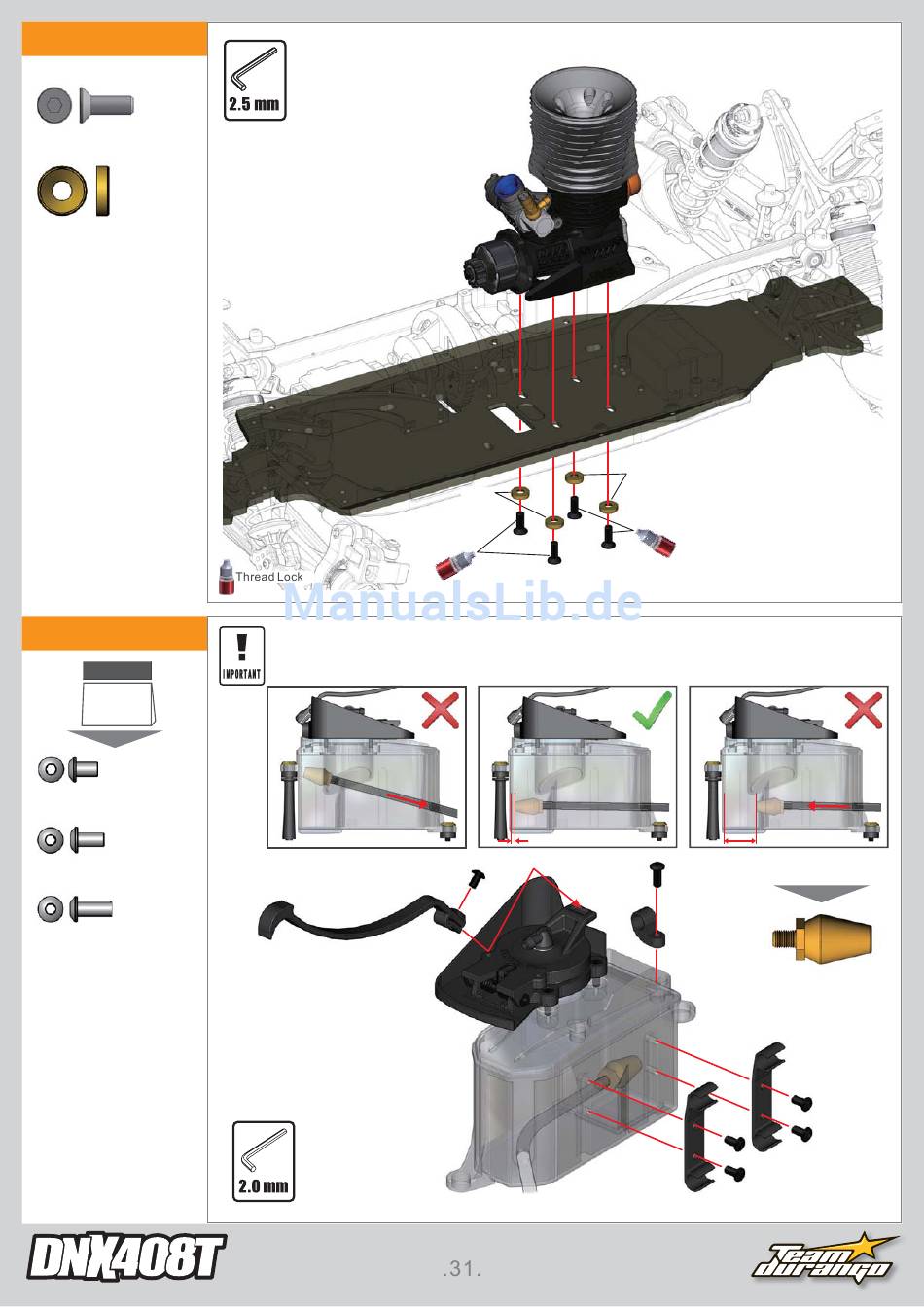 2.5 mm

Thread Lock

ManualsLib.de

IMPORTANT

2.0 mm

DNX408T

.31.

Team durango