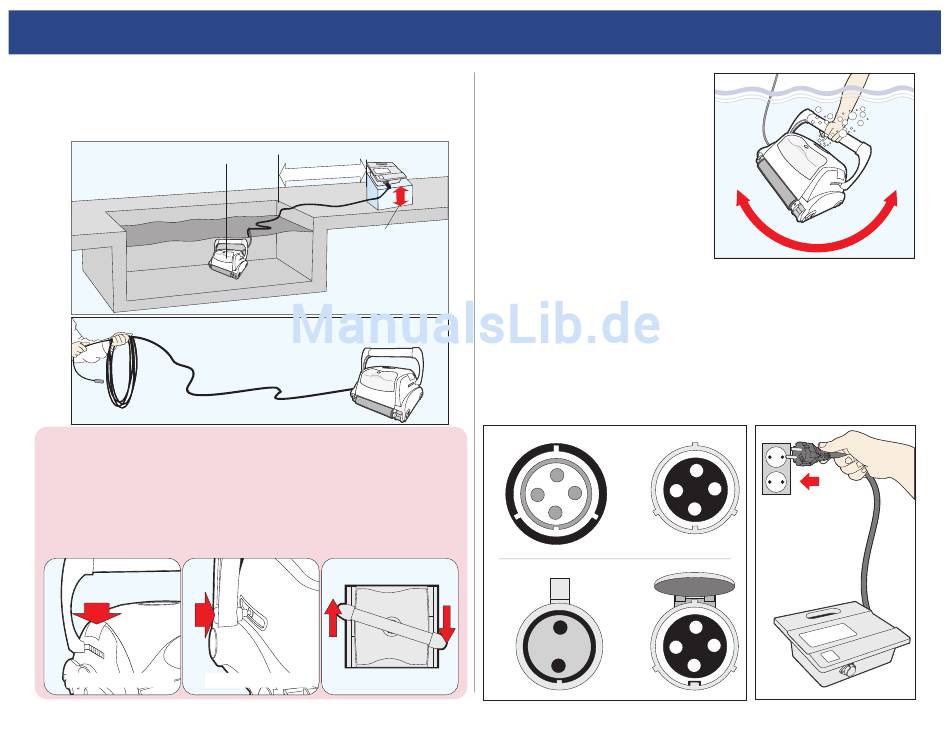 ManualsLib.de