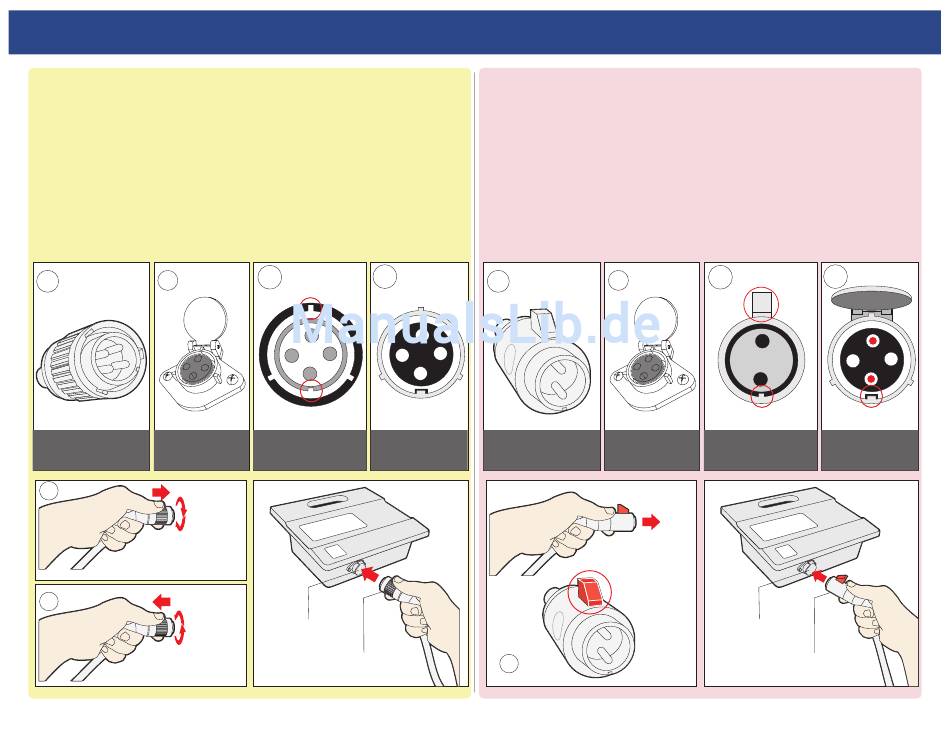 ManualsLib.de