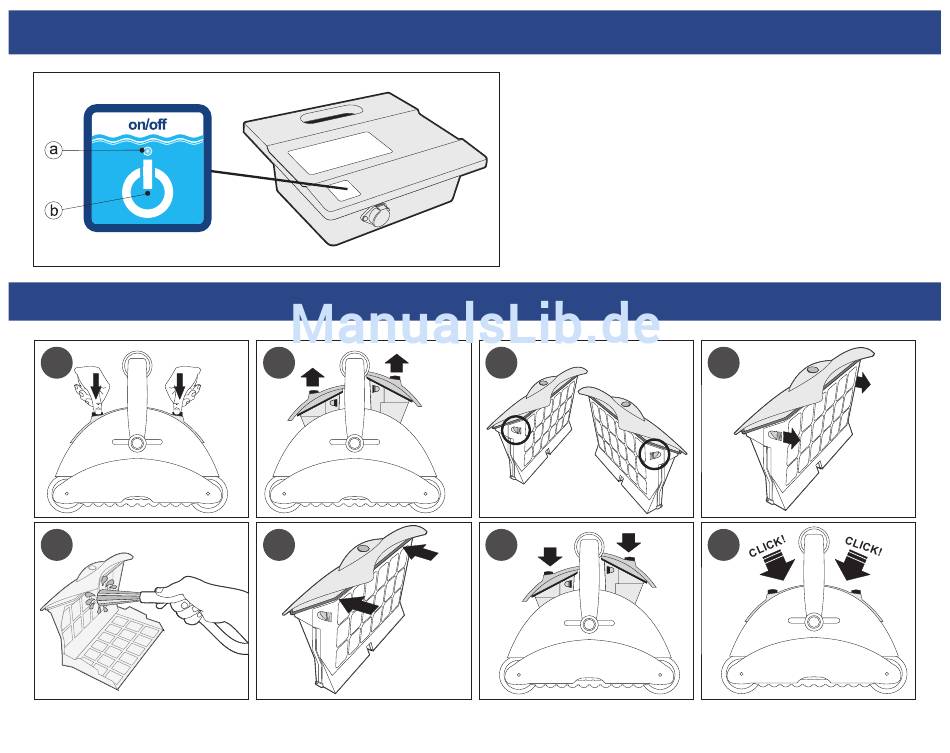 on/off
a
b

ManualsLib.de

CLICK!
CLICK!