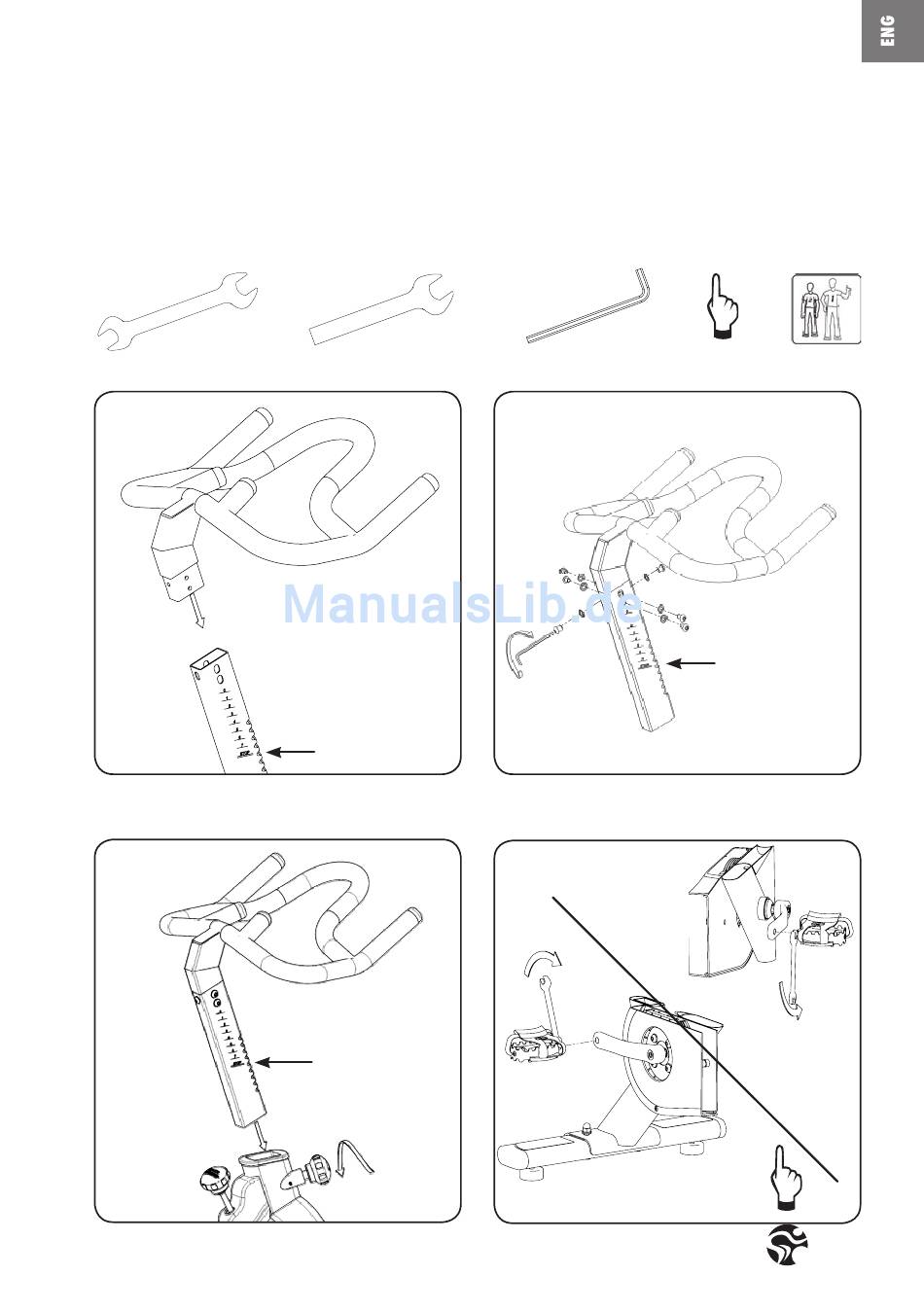 ENG

ManualsLib.de