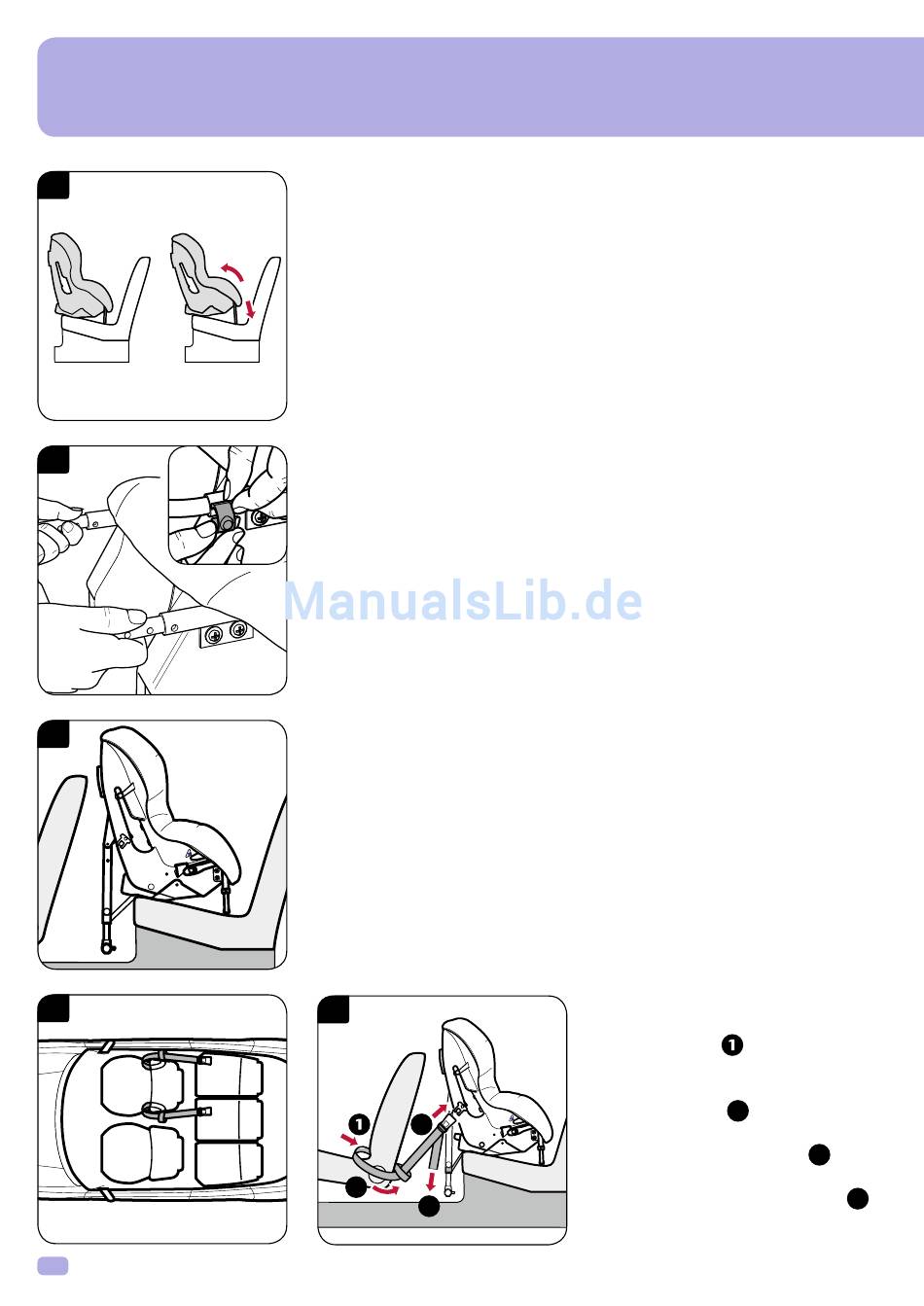 ManualsLib.de

1

1