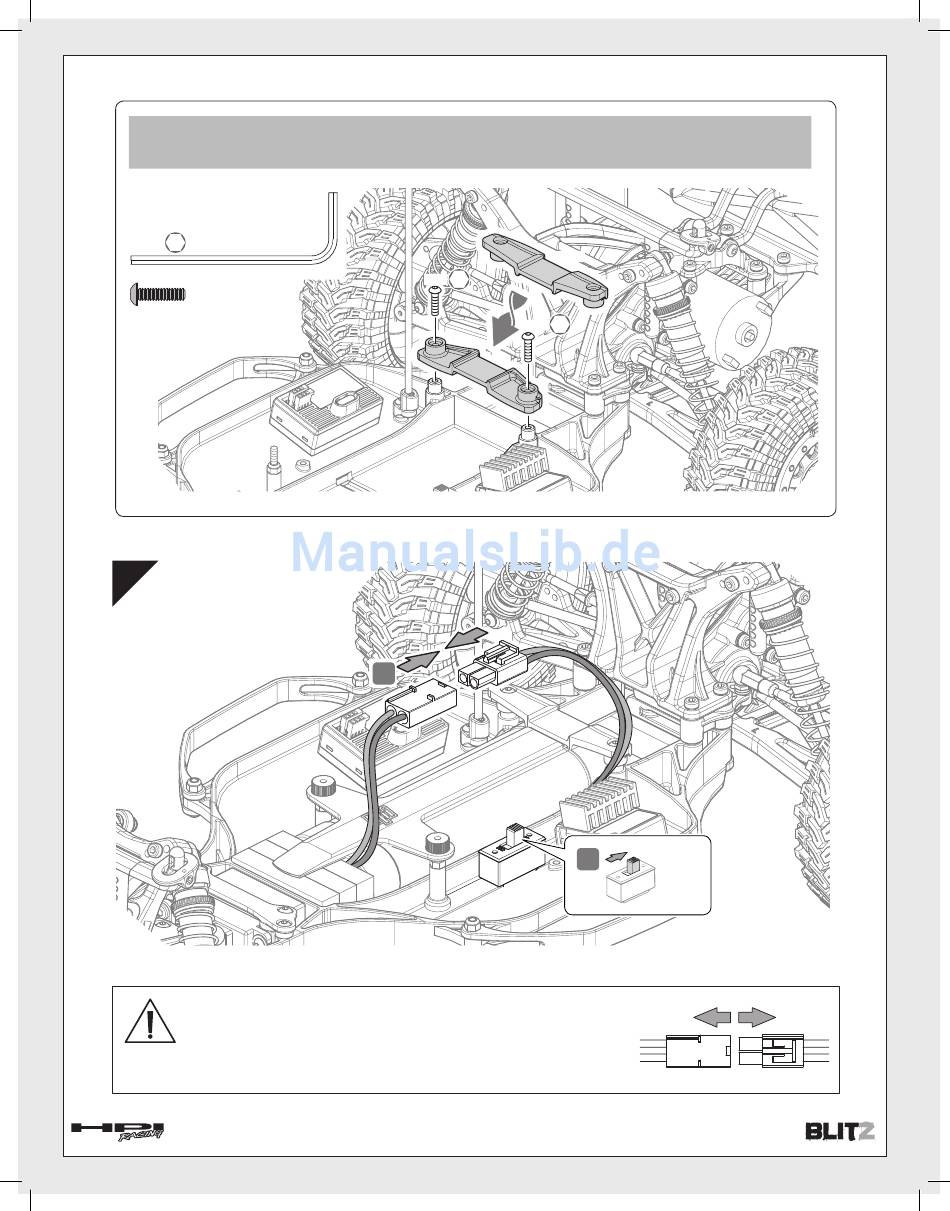 ManualsLib.de

HPI RACING

BLITZ