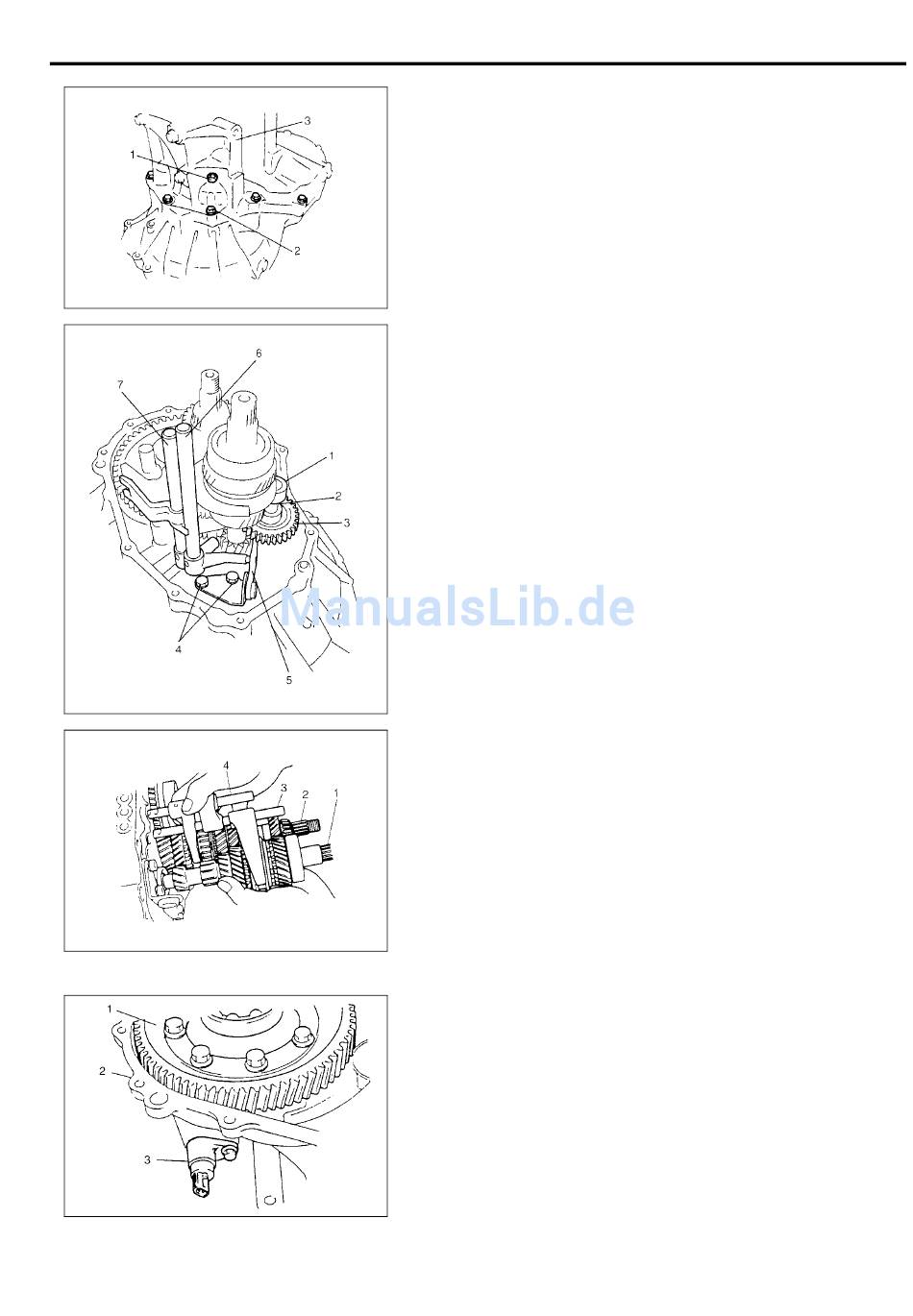 3
1
2

6
7
1
2
3
4
5

ManualsLib.de

4
3
2
1

1
2
3