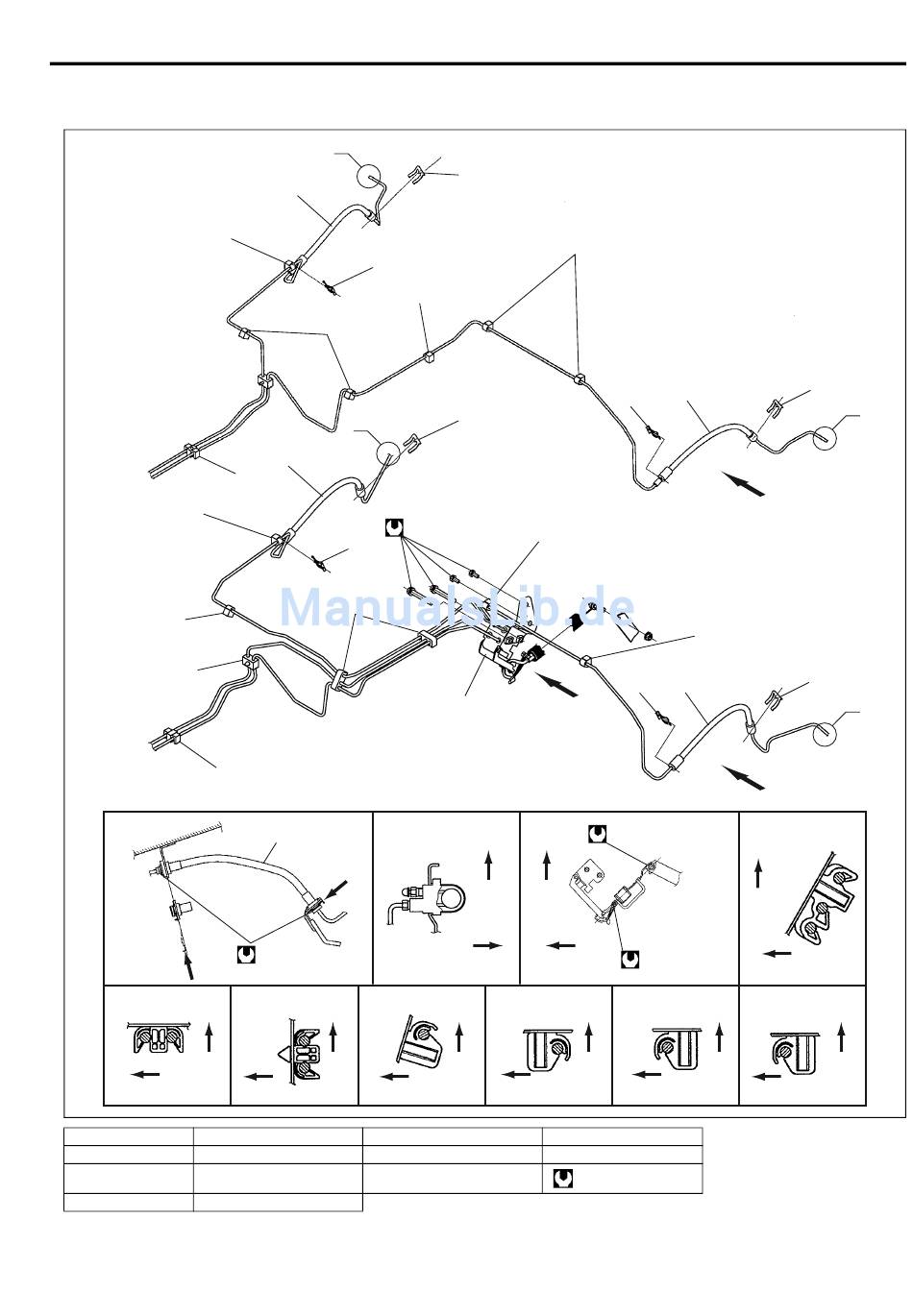 ManualsLib.de