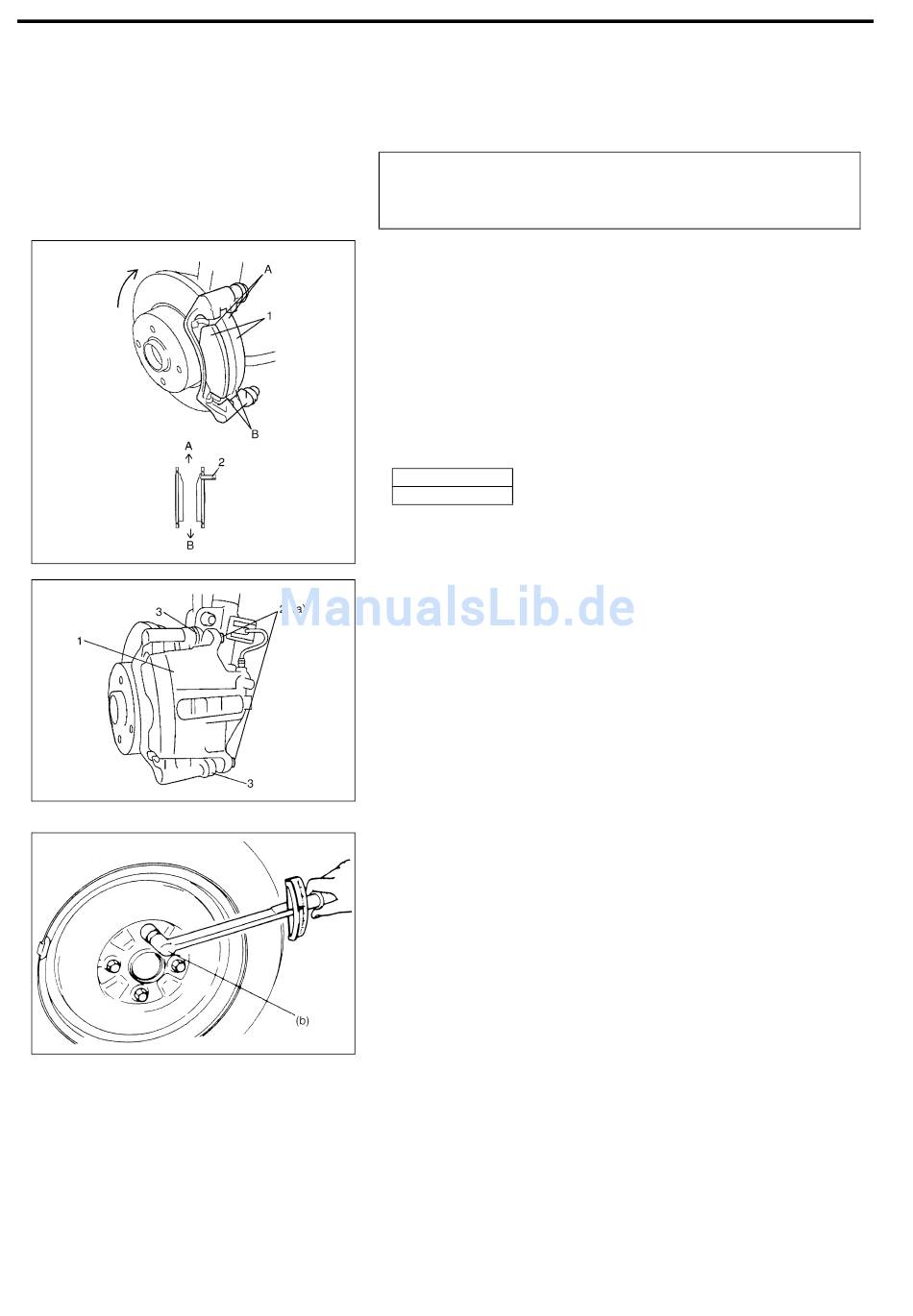 A

1

B

A

2

B

ManualsLib.de

3

2

(a)

1

3

(b)