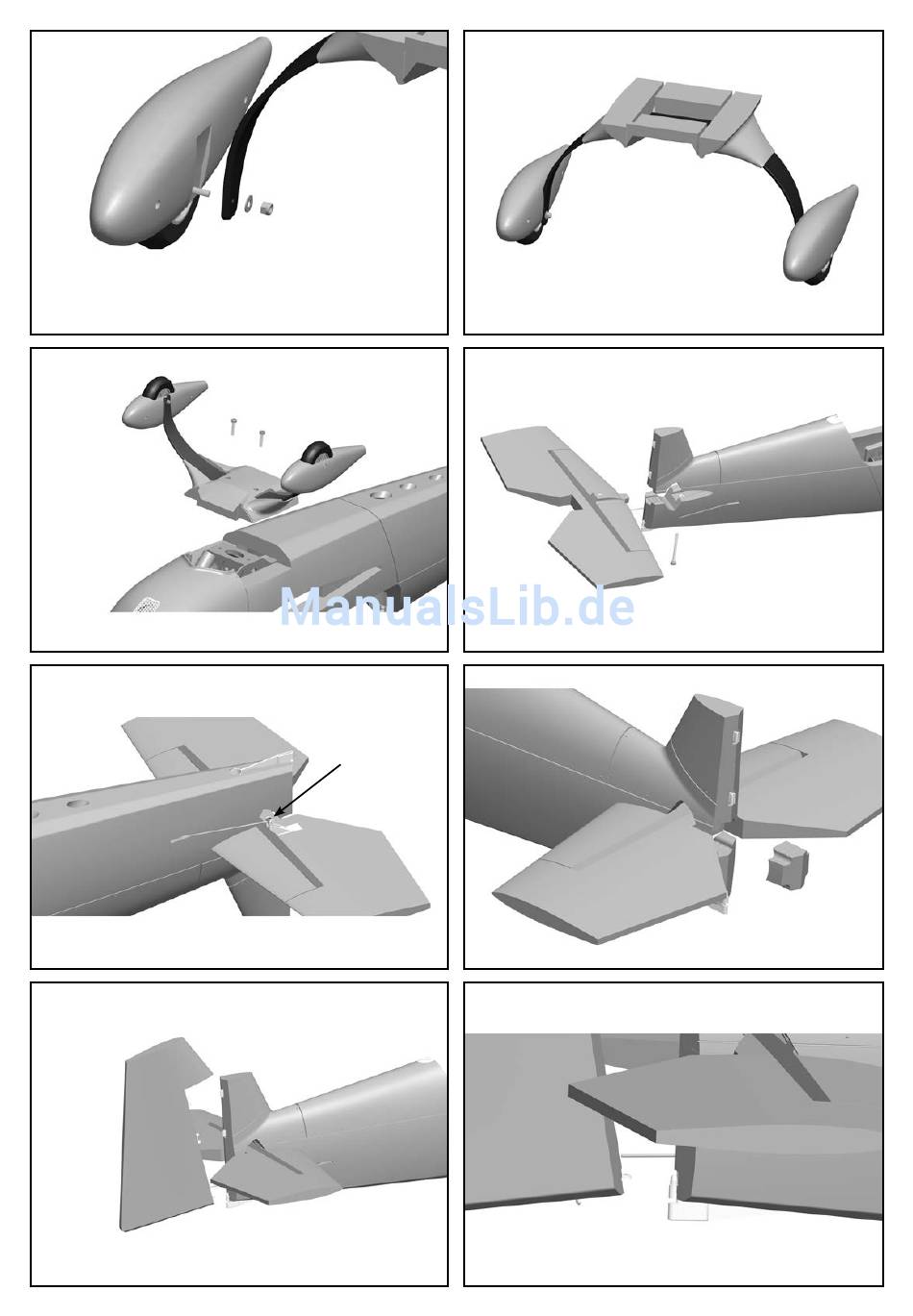 ManualsLib.de