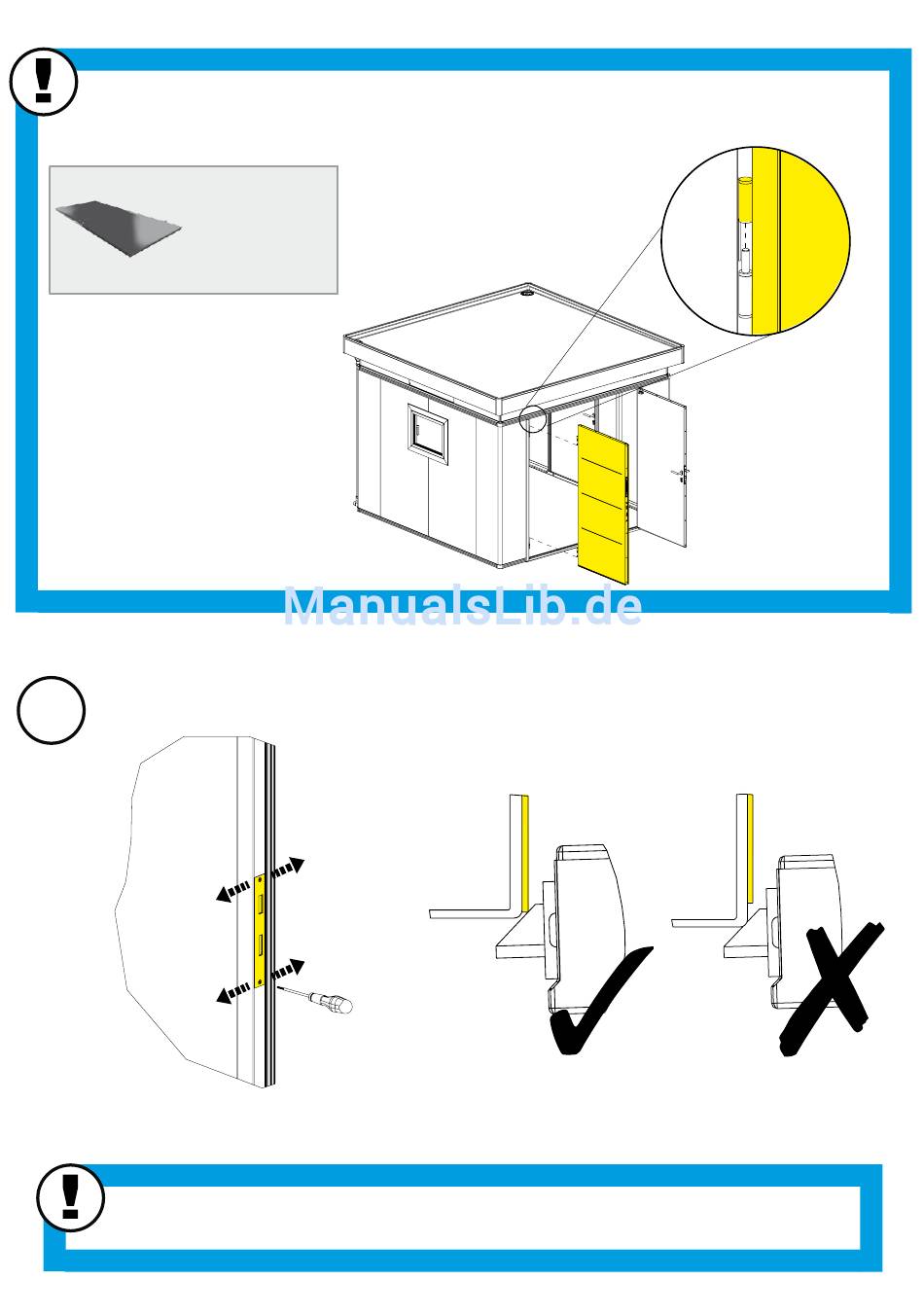 ManualsLib.de