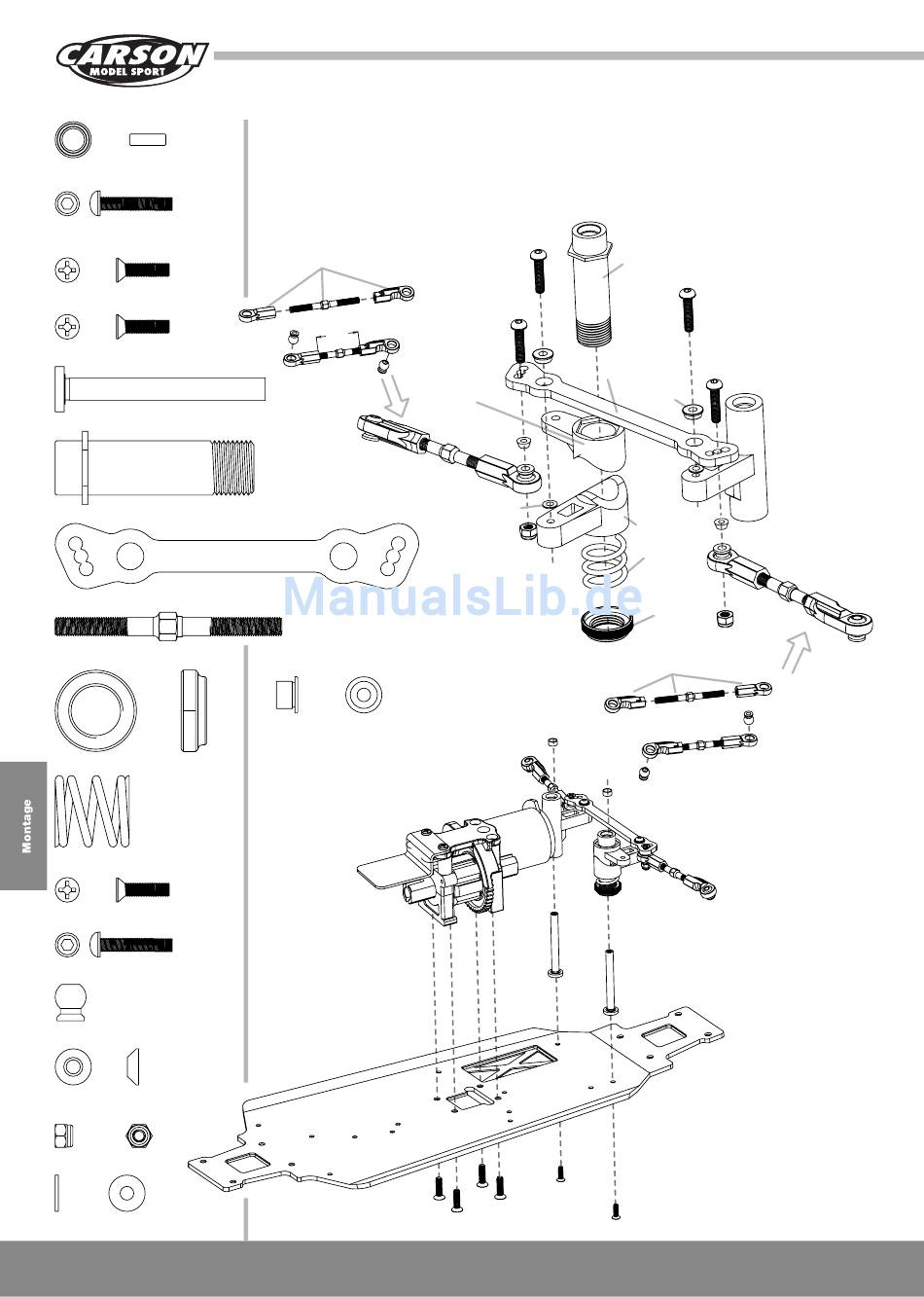 CARSON
MODEL SPORT

ManualsLib.de

Montage