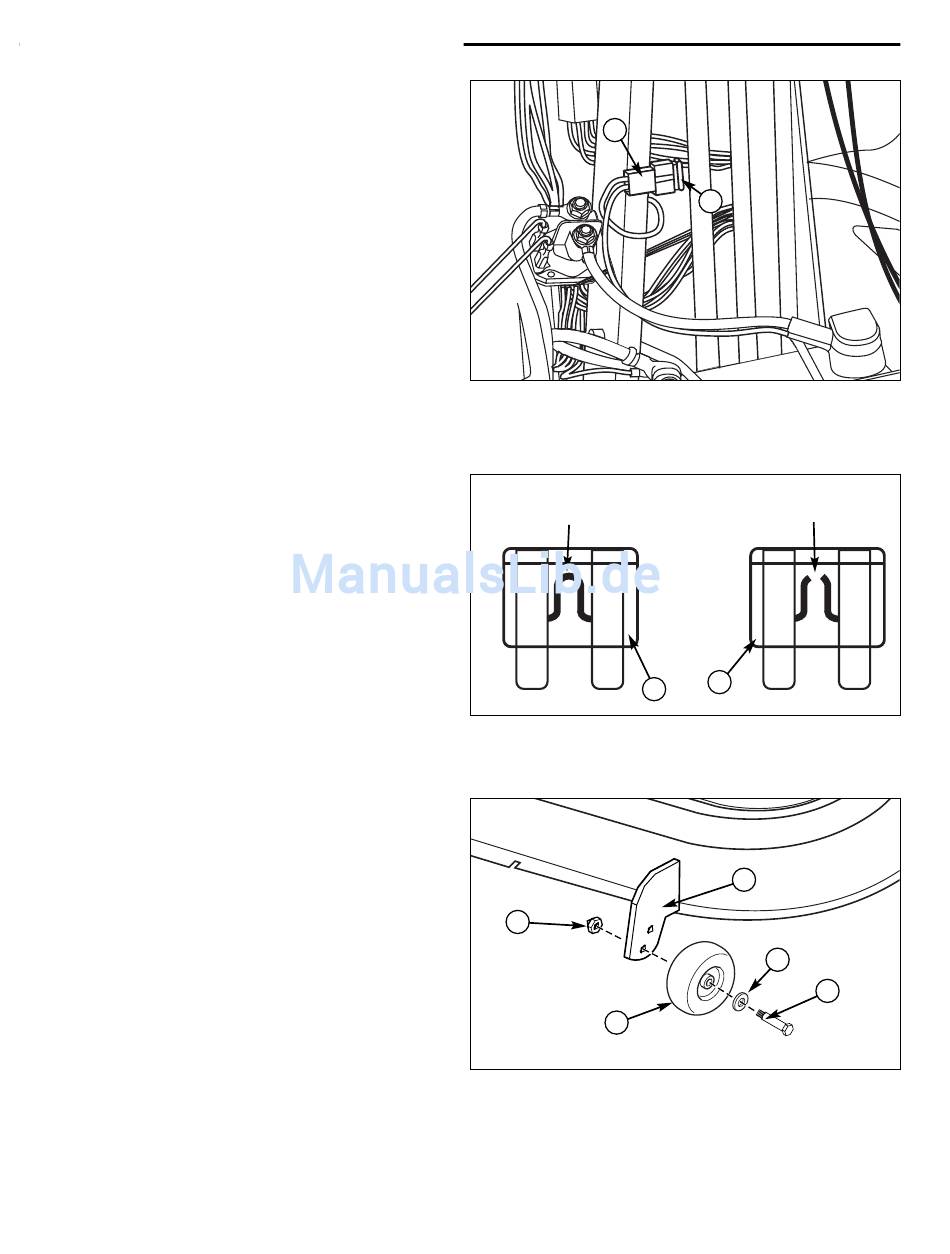 ManualsLib.de