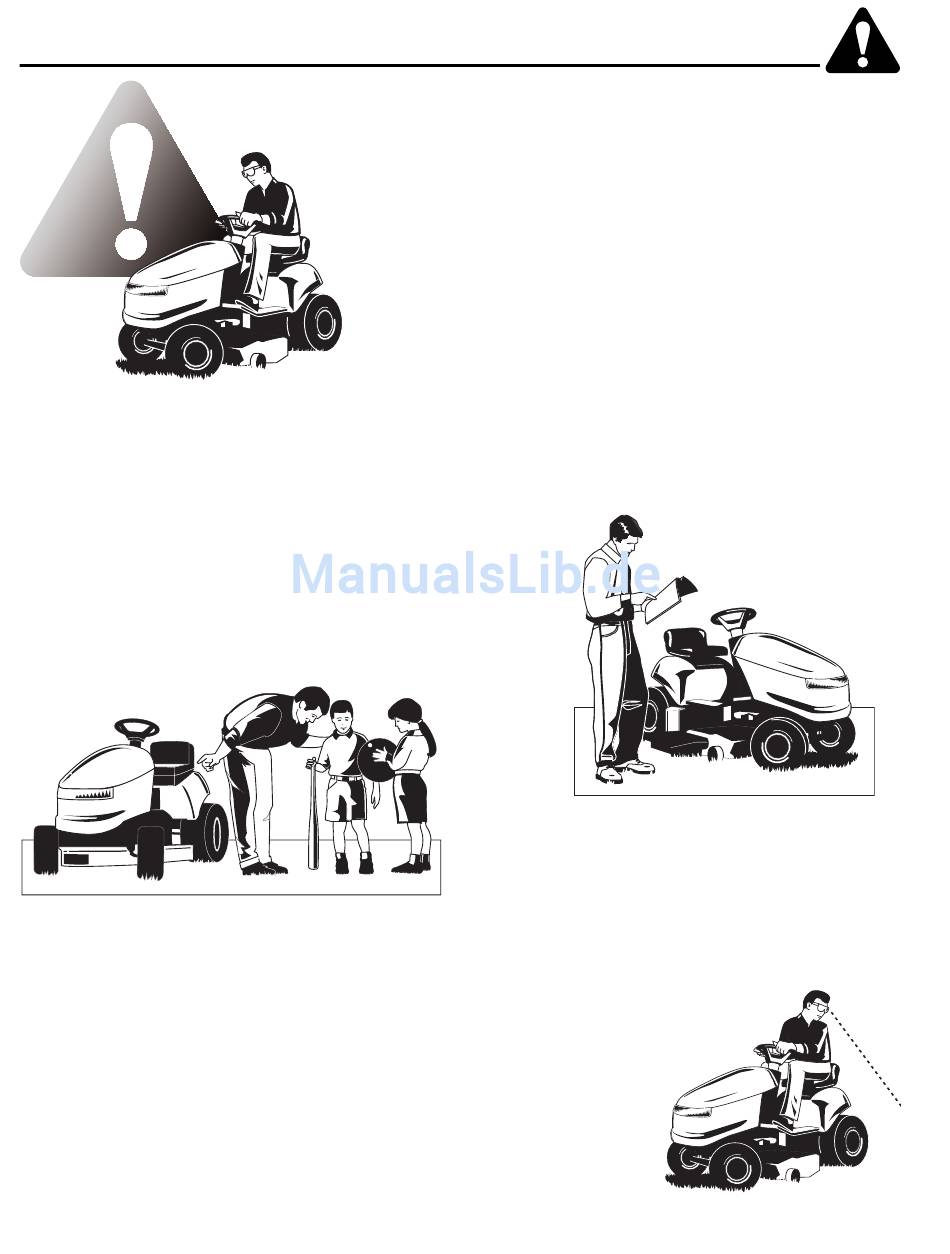 ManualsLib.de