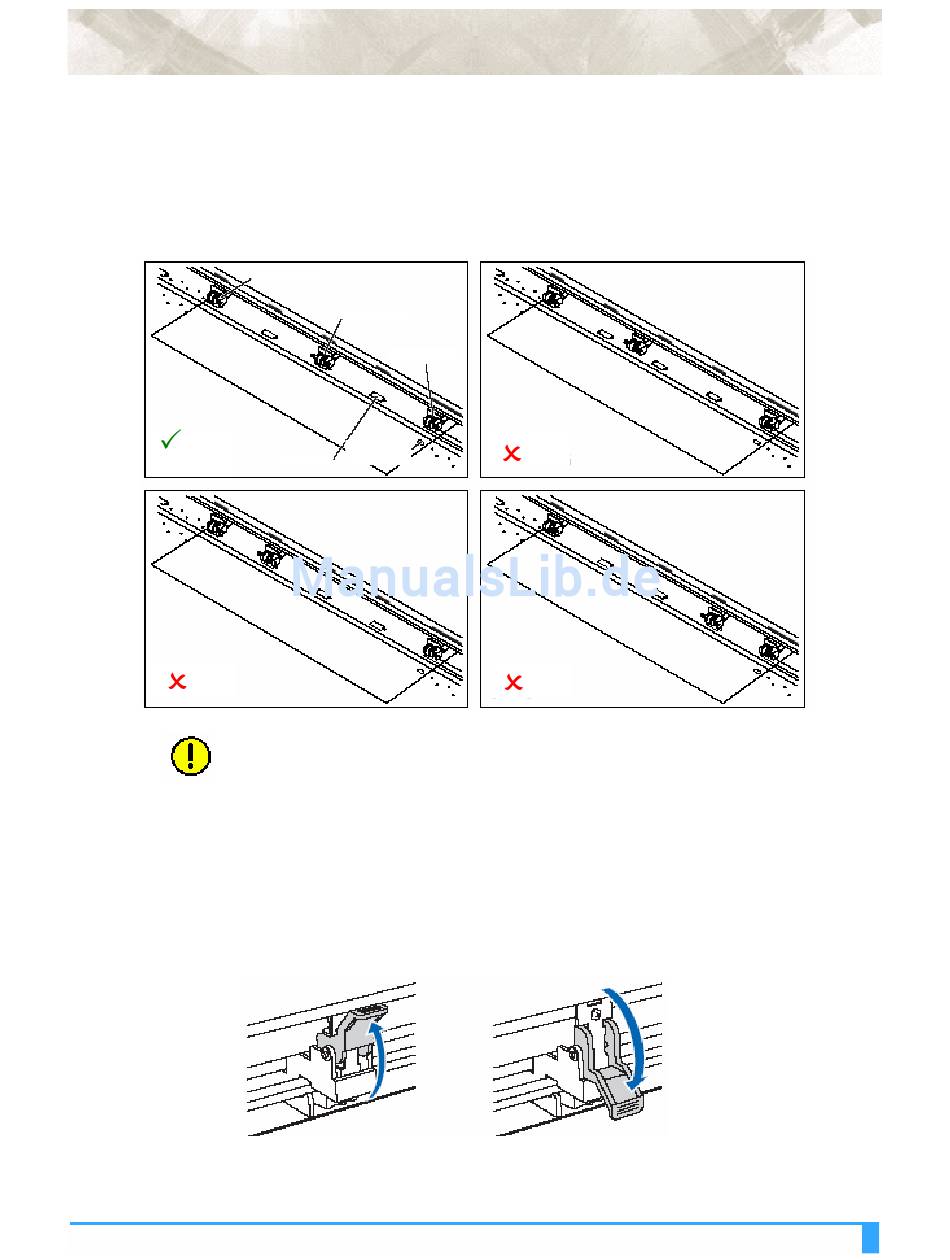 ManualsLib.de