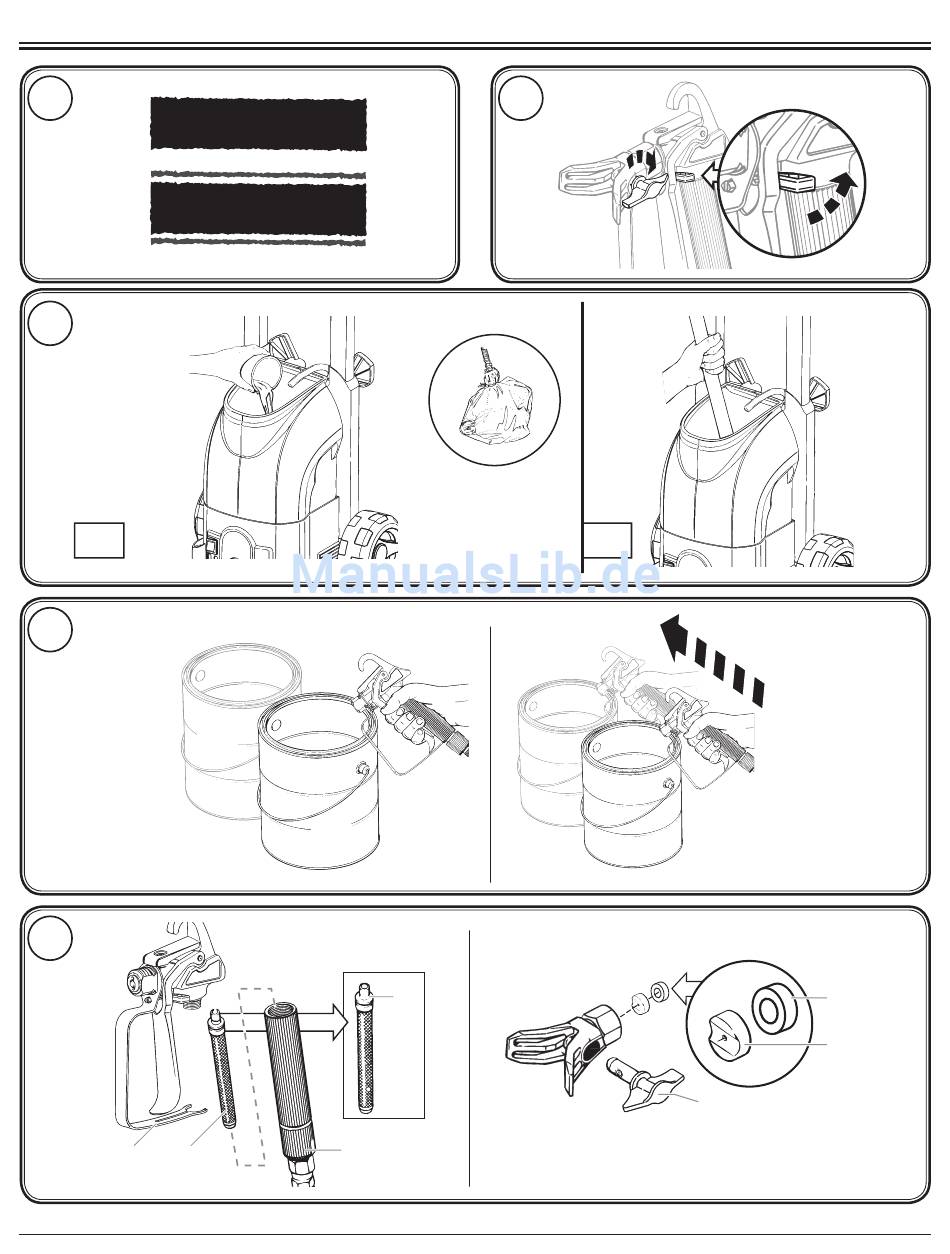 ManualsLib.de