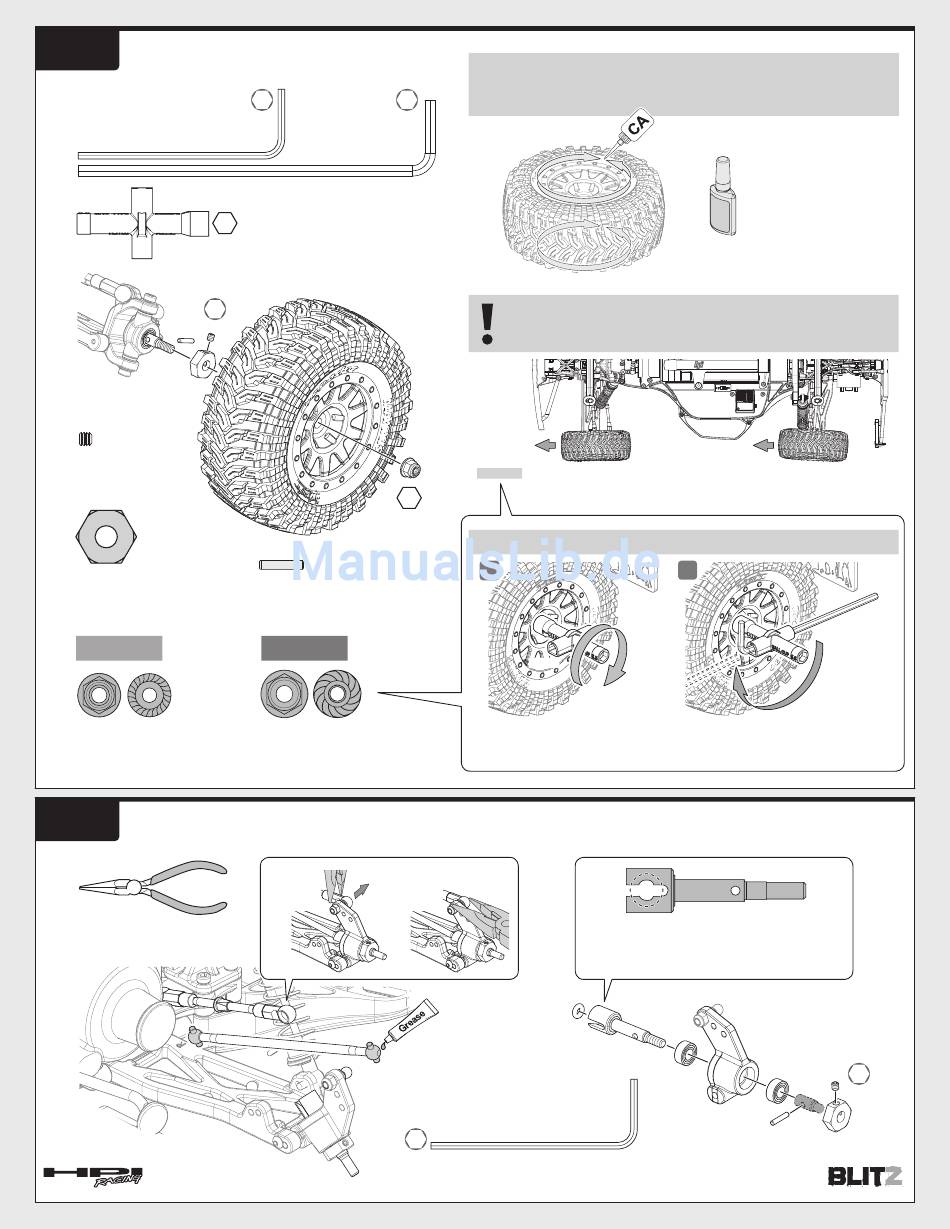 CA

ManualsLib.de

Grease

HPI RACING

BLITZ