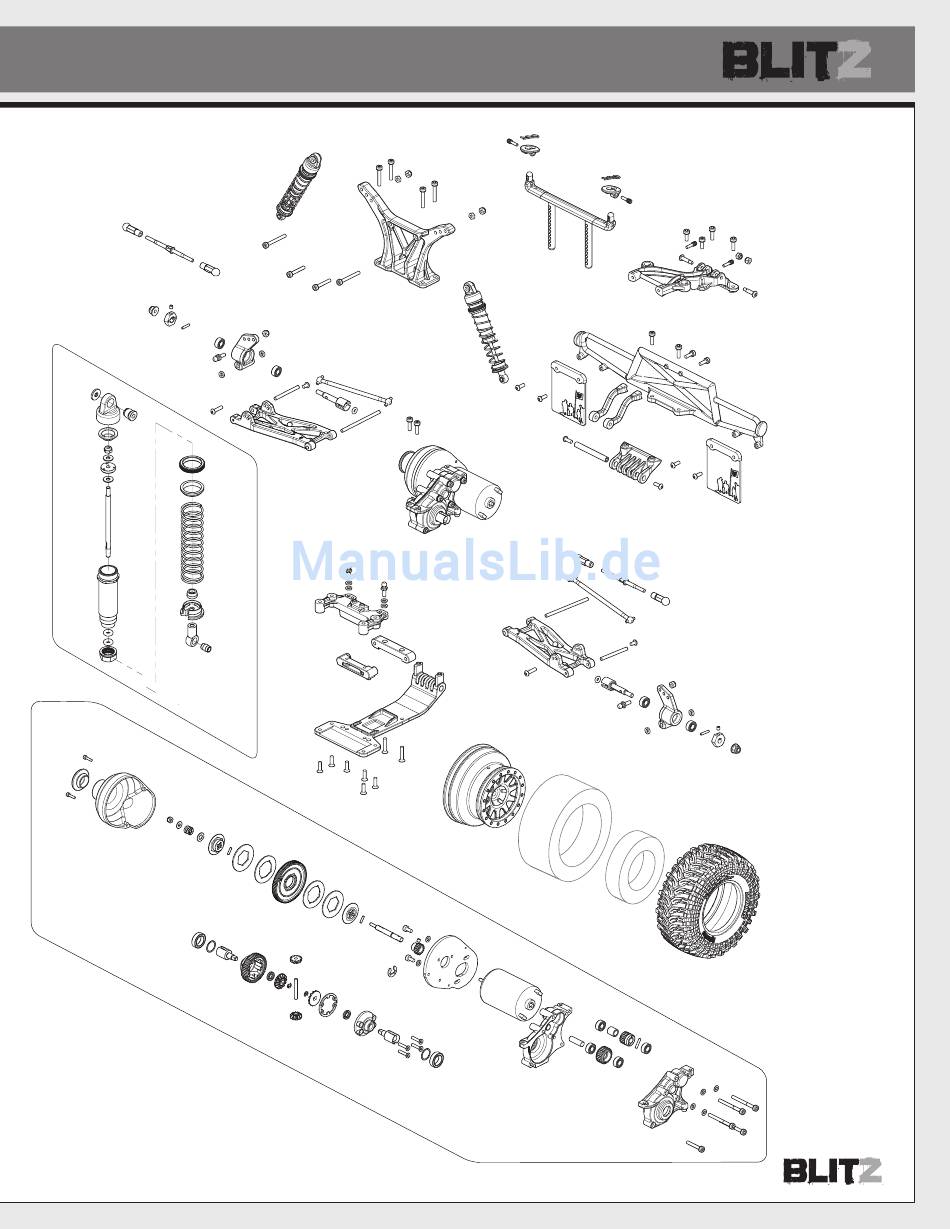 BLITZ

ManualsLib.de

BLITZ