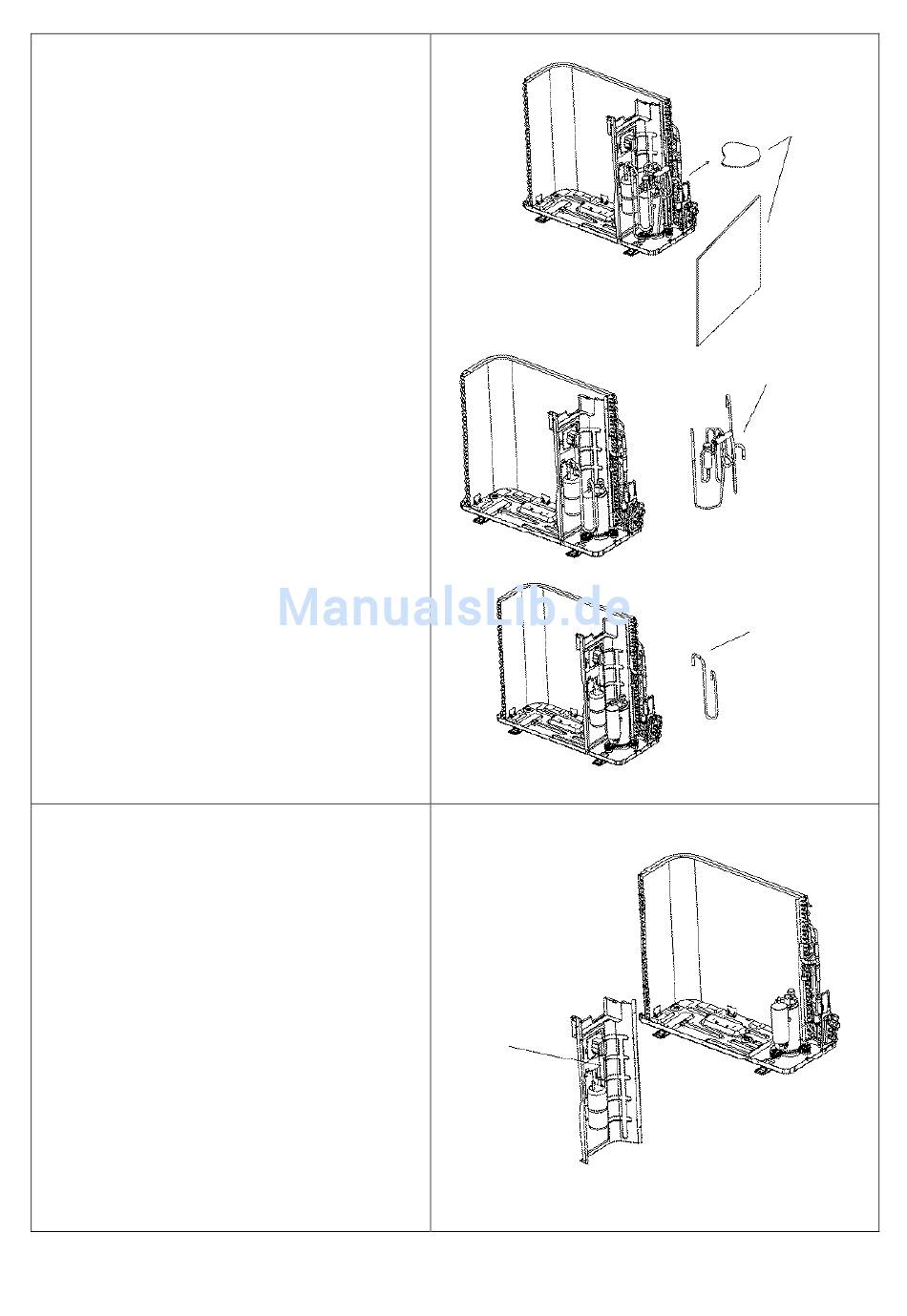 ManualsLib.de