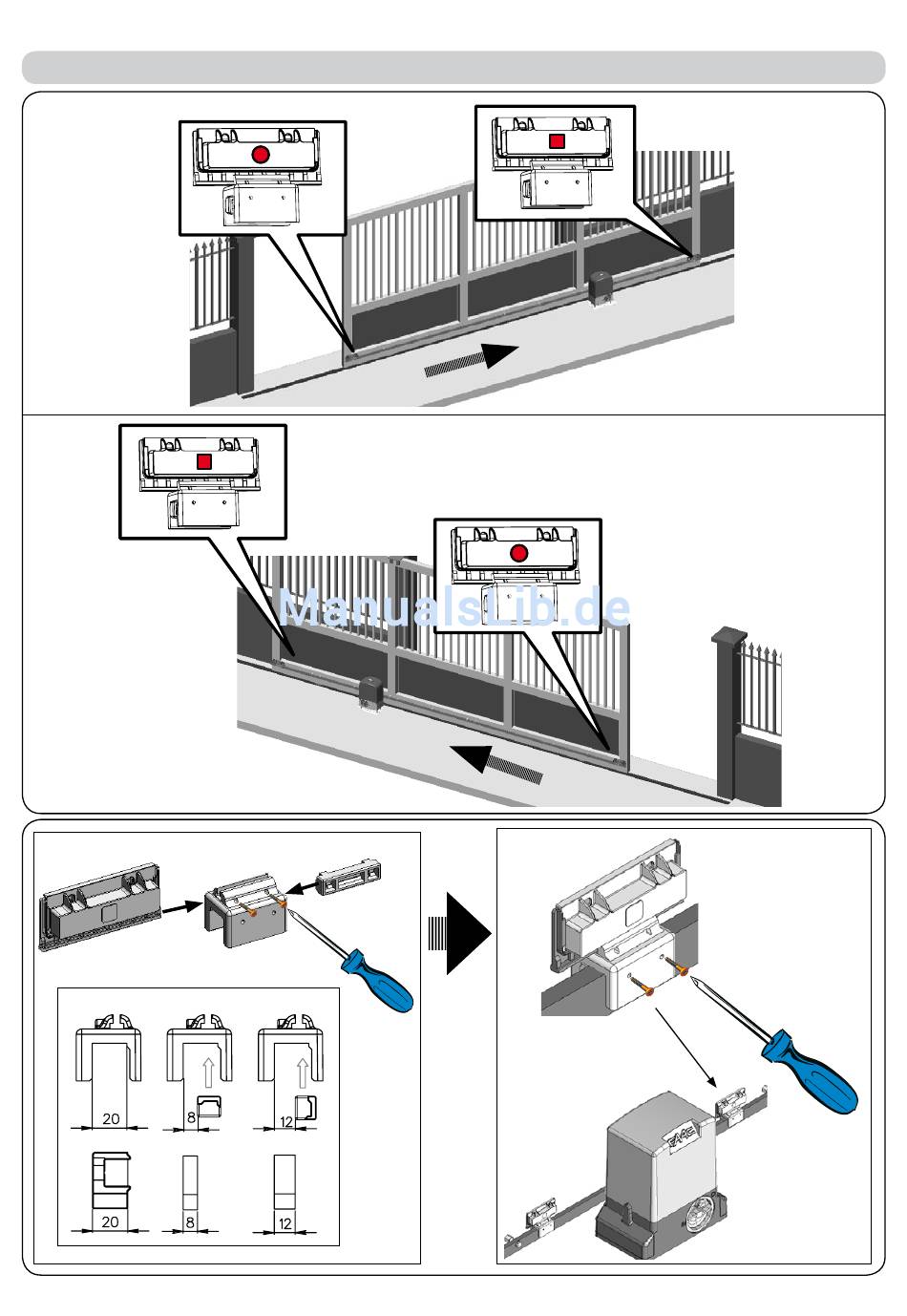 ManualsLib.de

20

8

12

20

8

12

FAAC