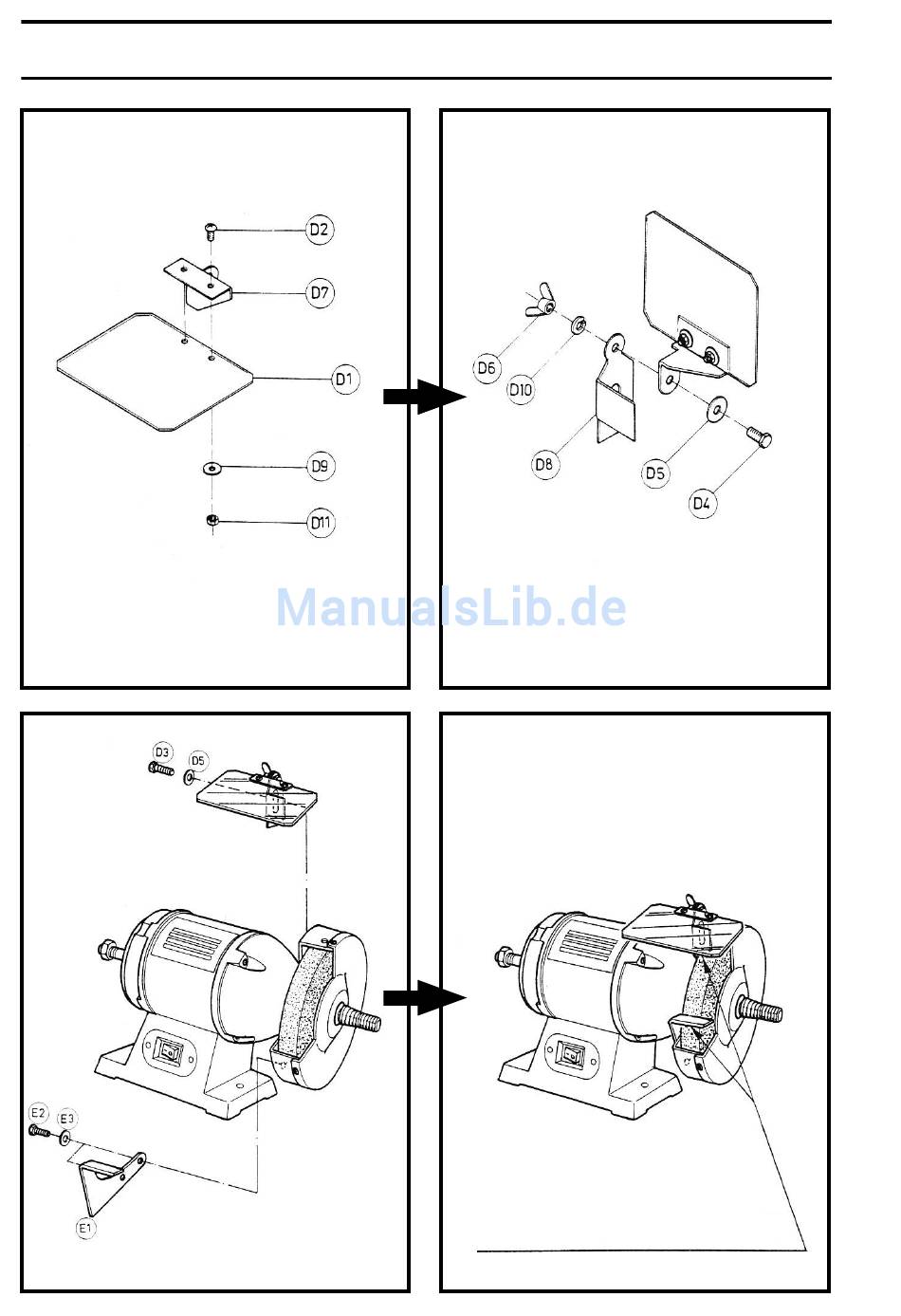 D2
D7
D1
D9
D11

D6
D10
D8
D5
D4

ManualsLib.de

D3
D5
E2
E3
E1