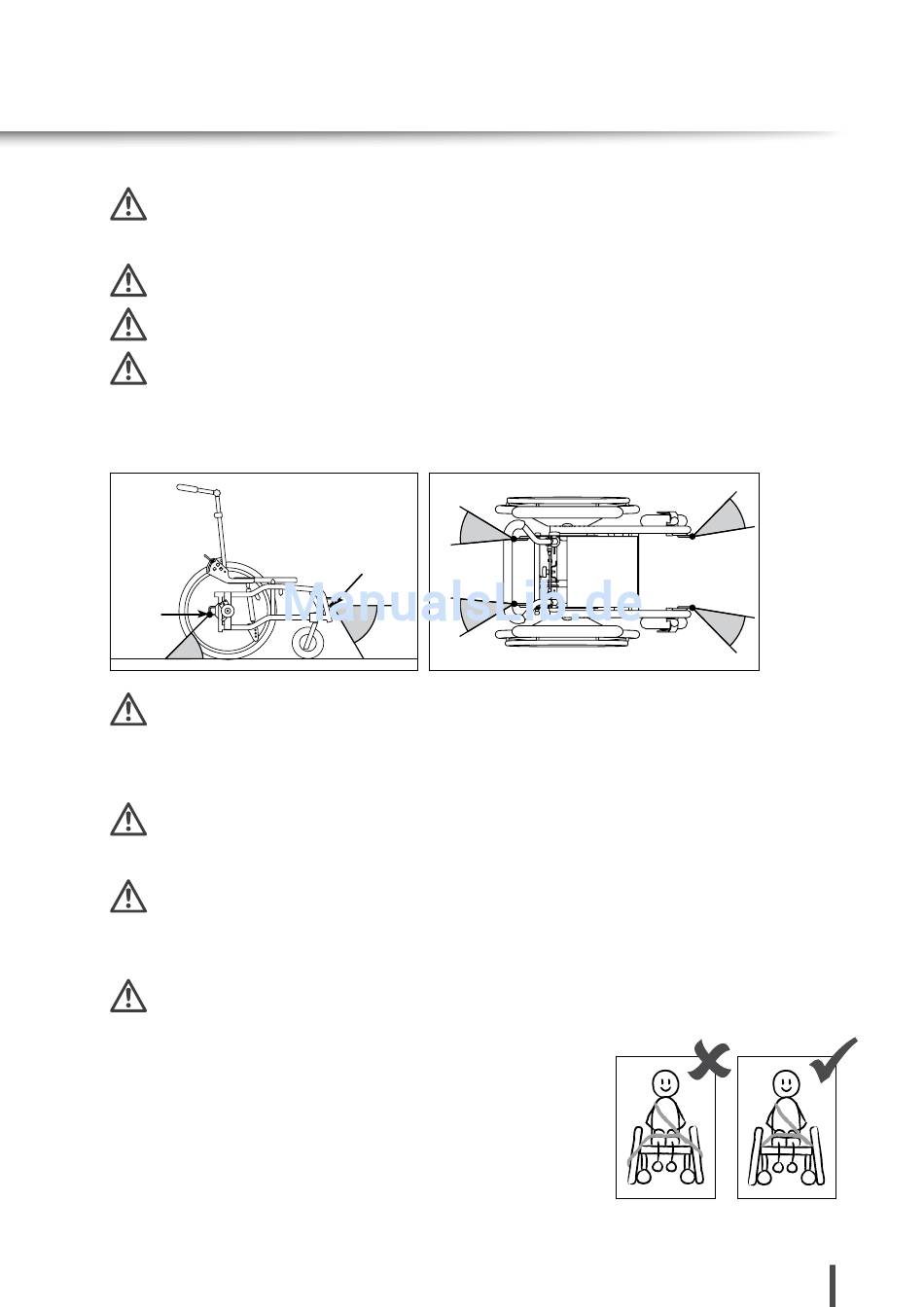 ManualsLib.de