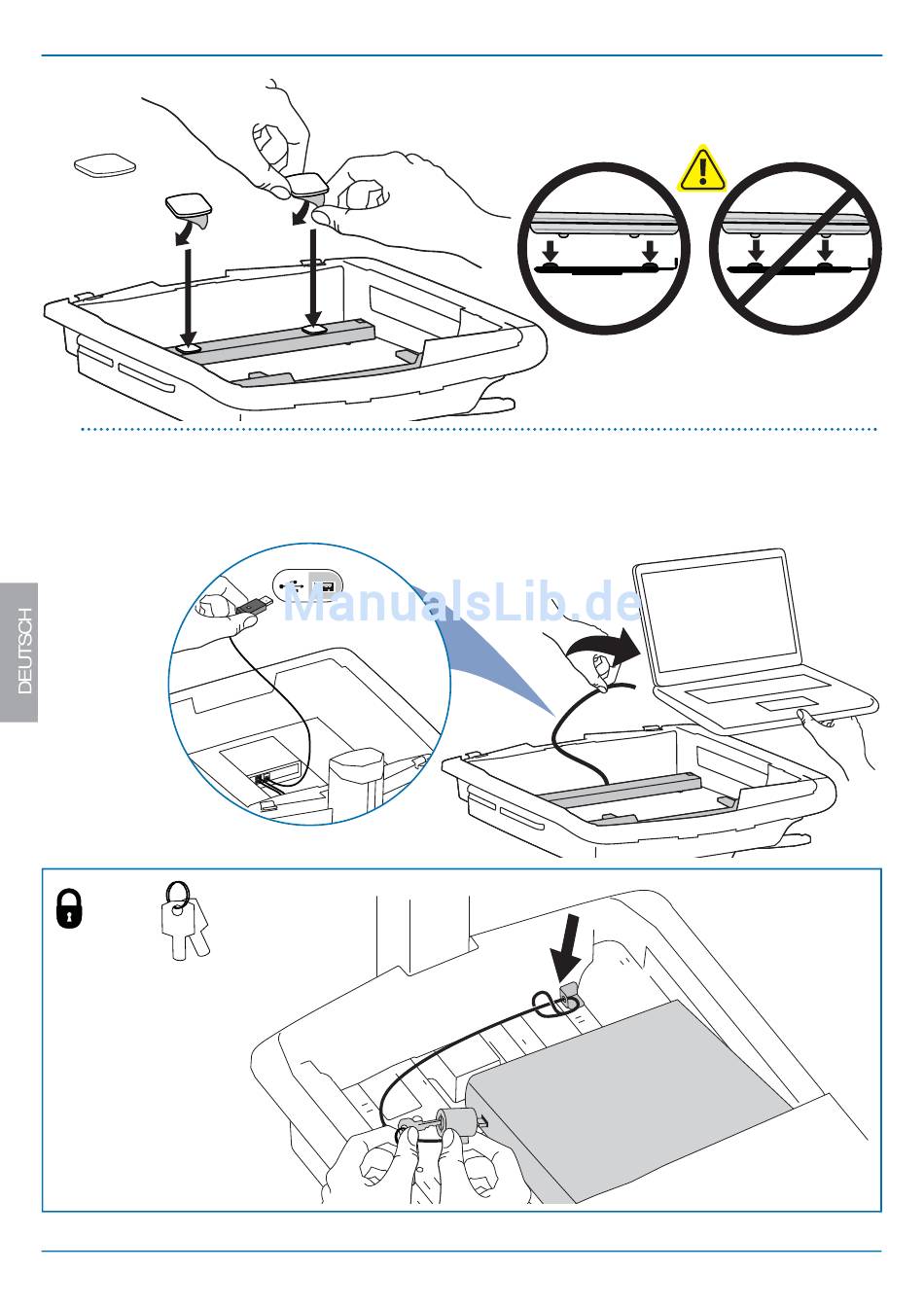 DEUTSCH

ManualsLib.de