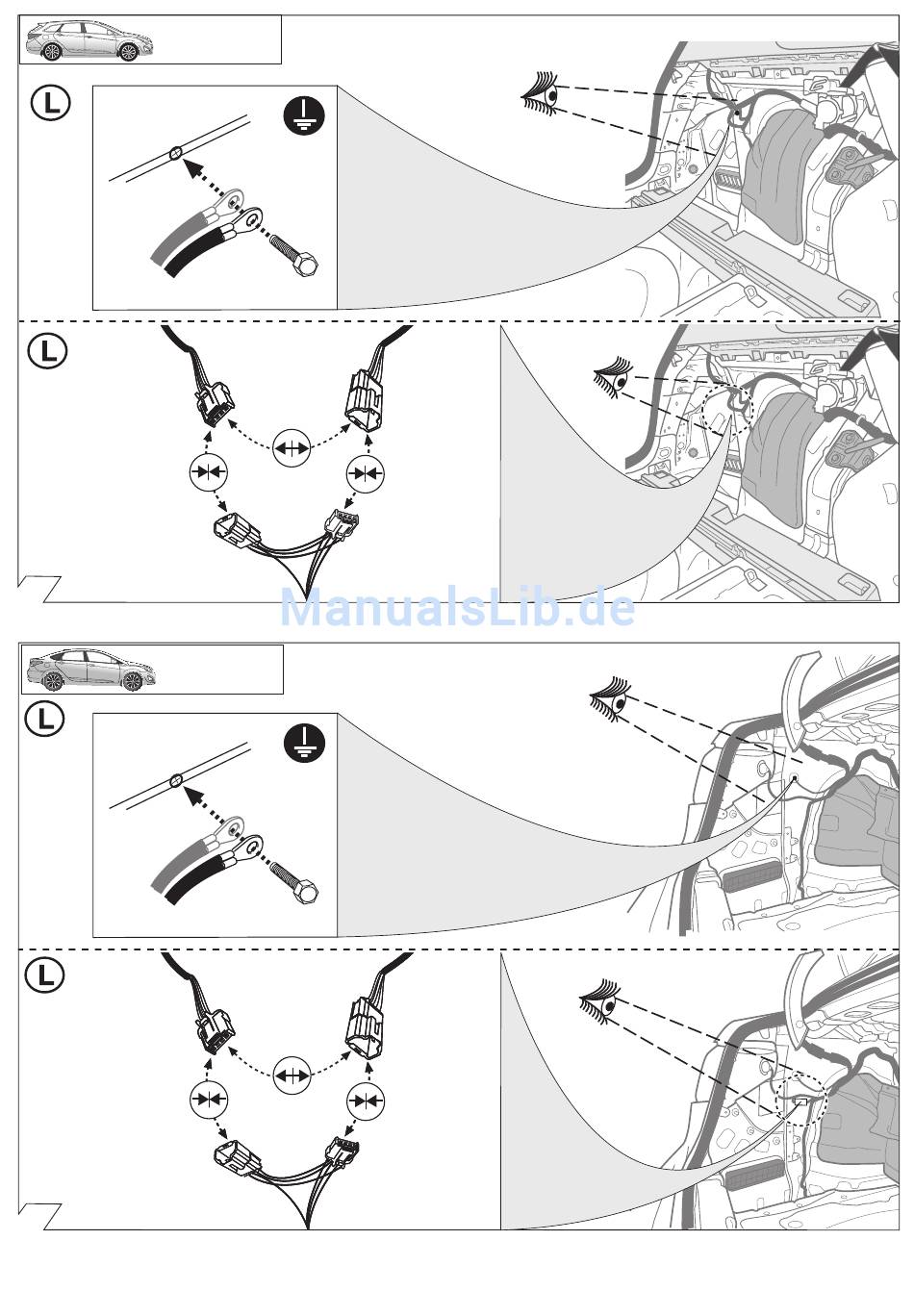 L

L

ManualsLib.de

L

L