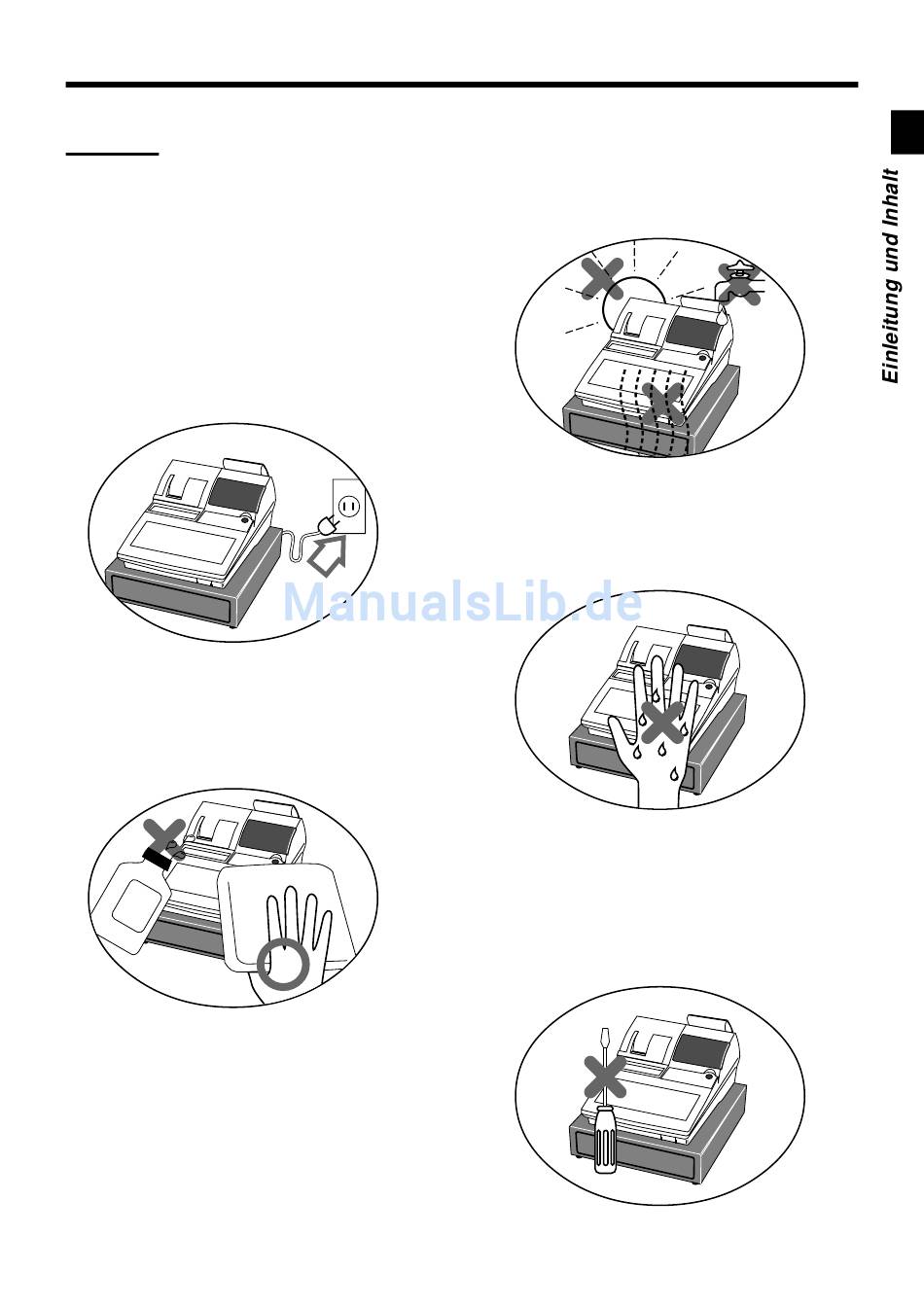 Einleitung und Inhalt

ManualsLib.de