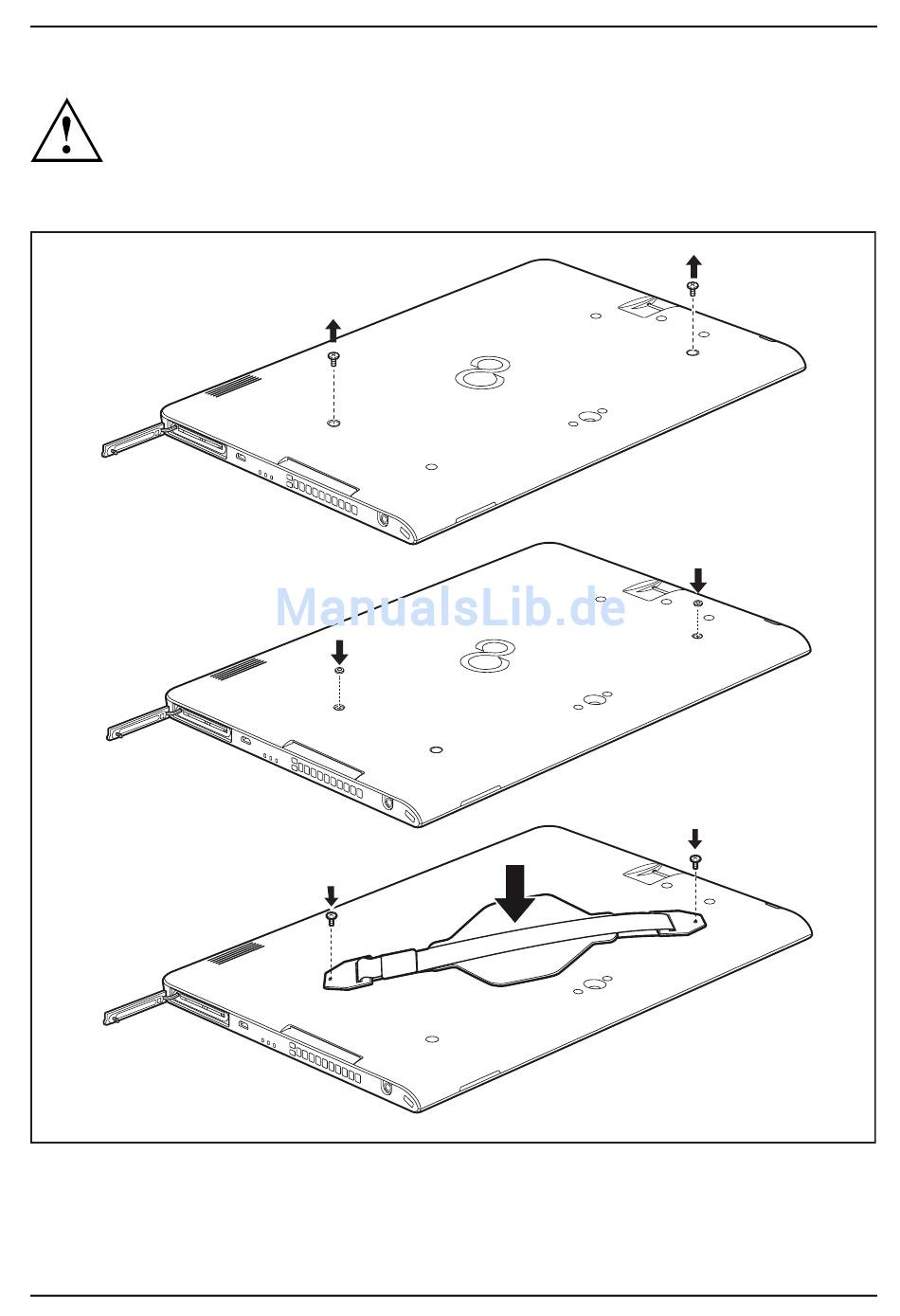 ManualsLib.de