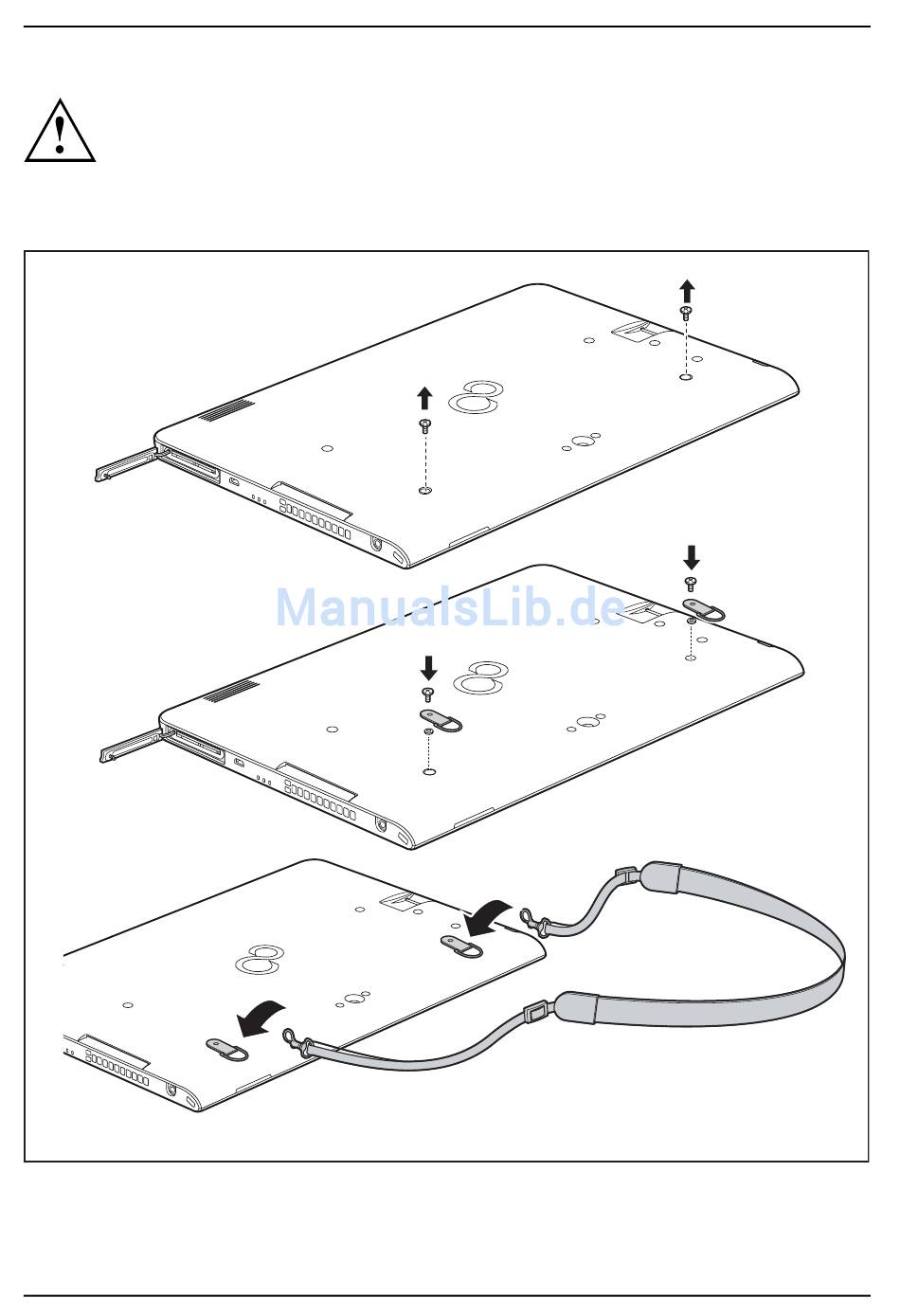 ManualsLib.de