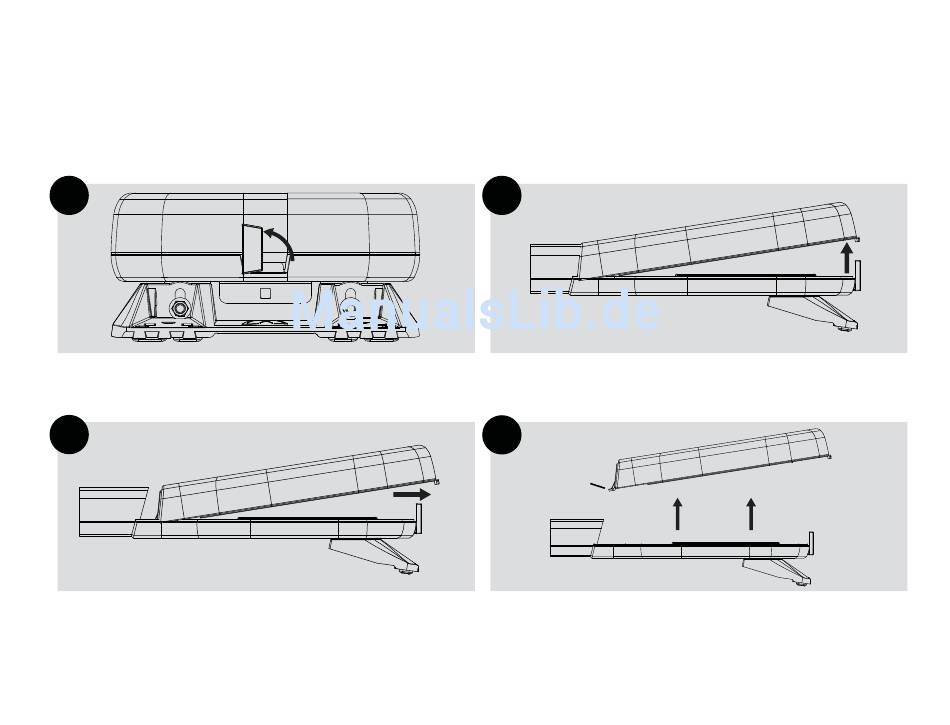 ManualsLib.de