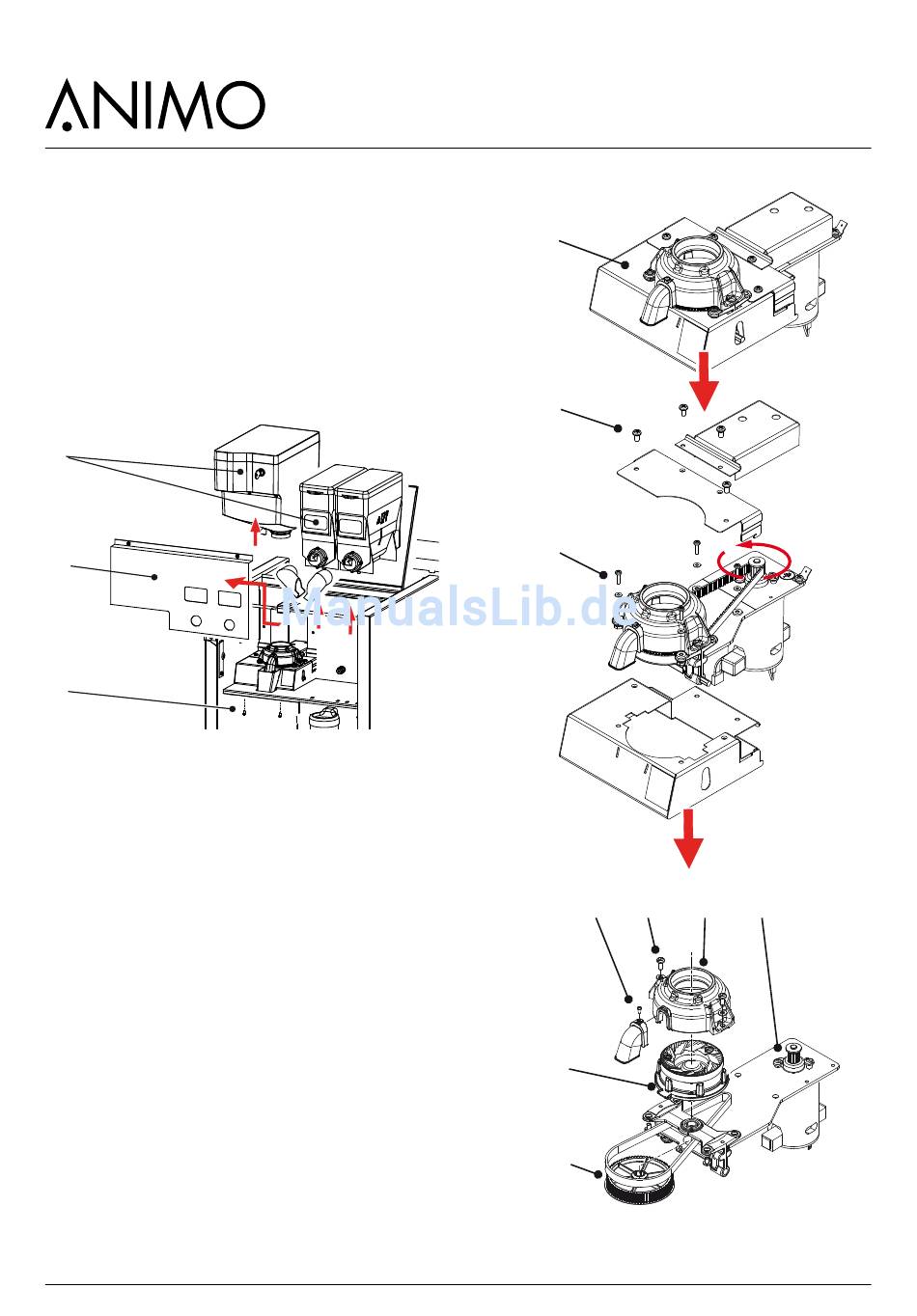 ANIMO

ManualsLib.de