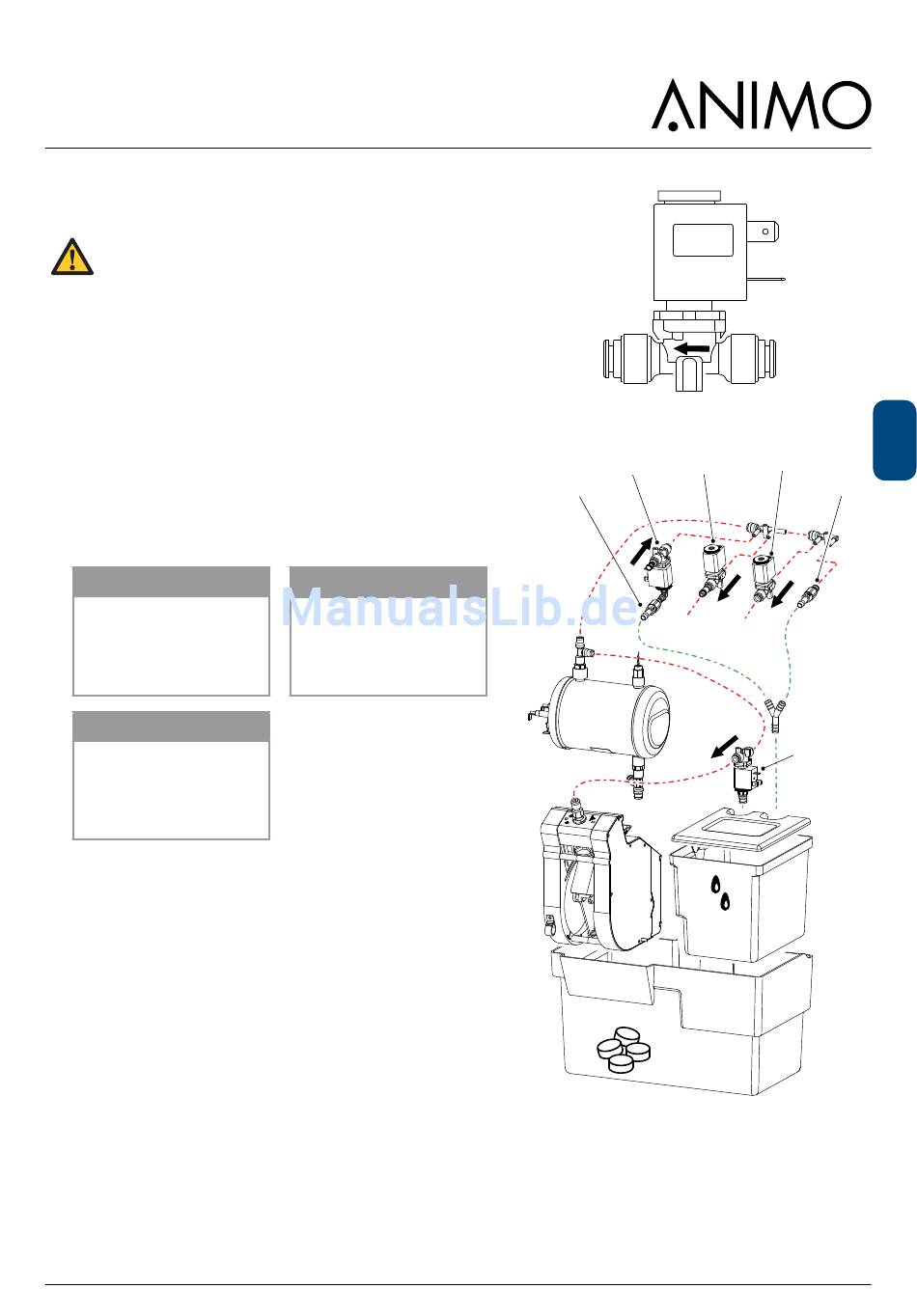 ANIMO

ManualsLib.de