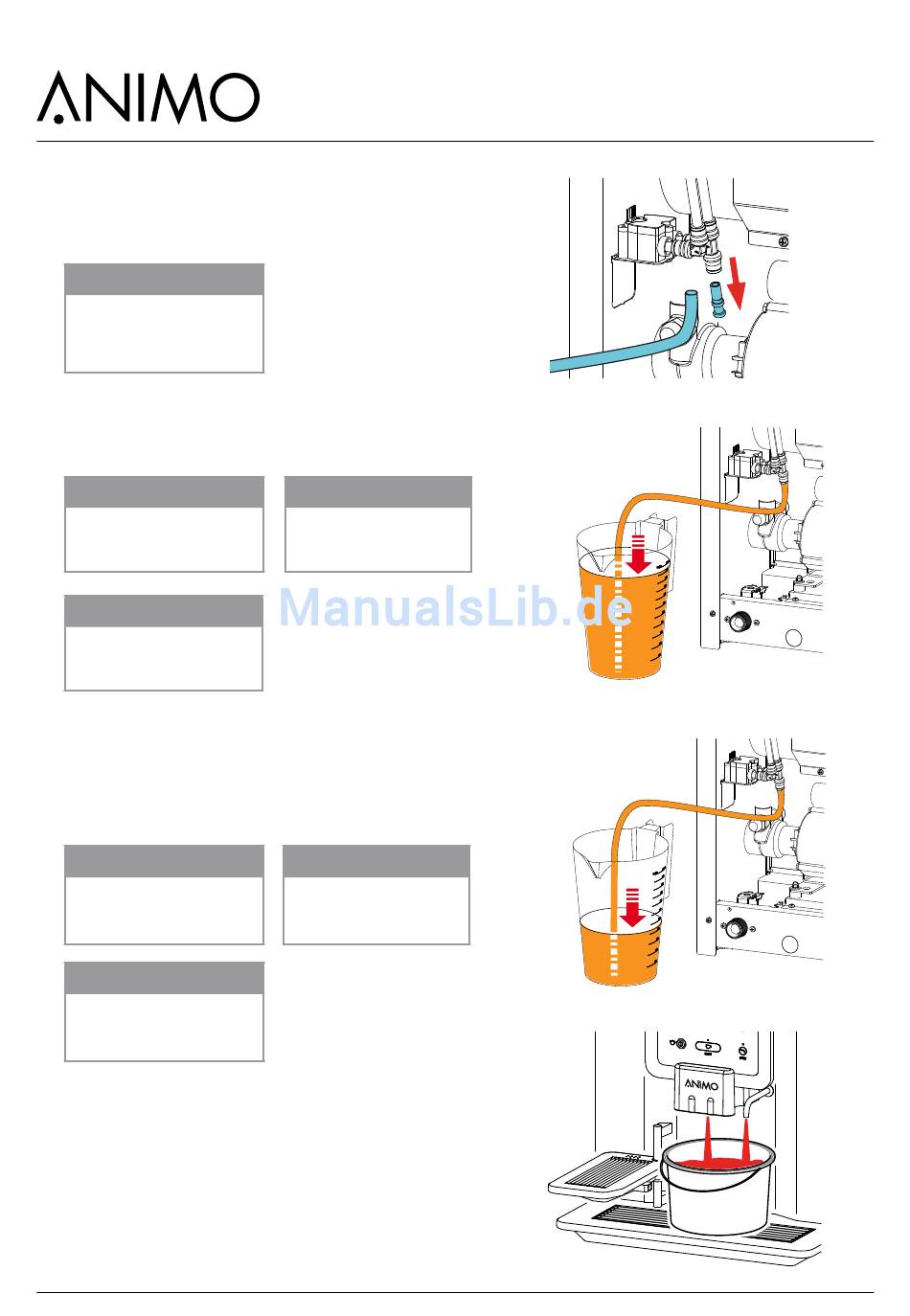 ANIMO

ManualsLib.de

ANIMO