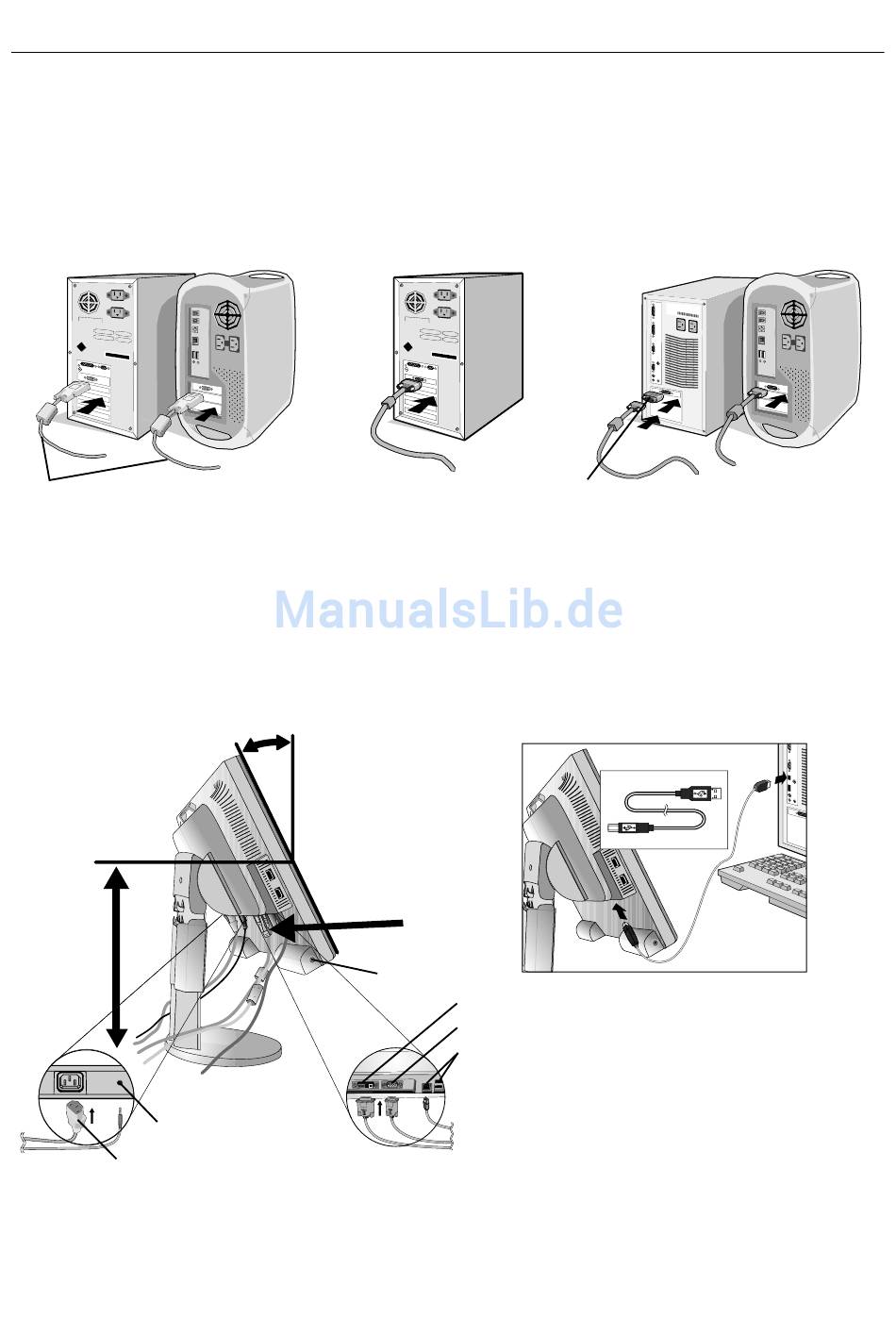 ManualsLib.de