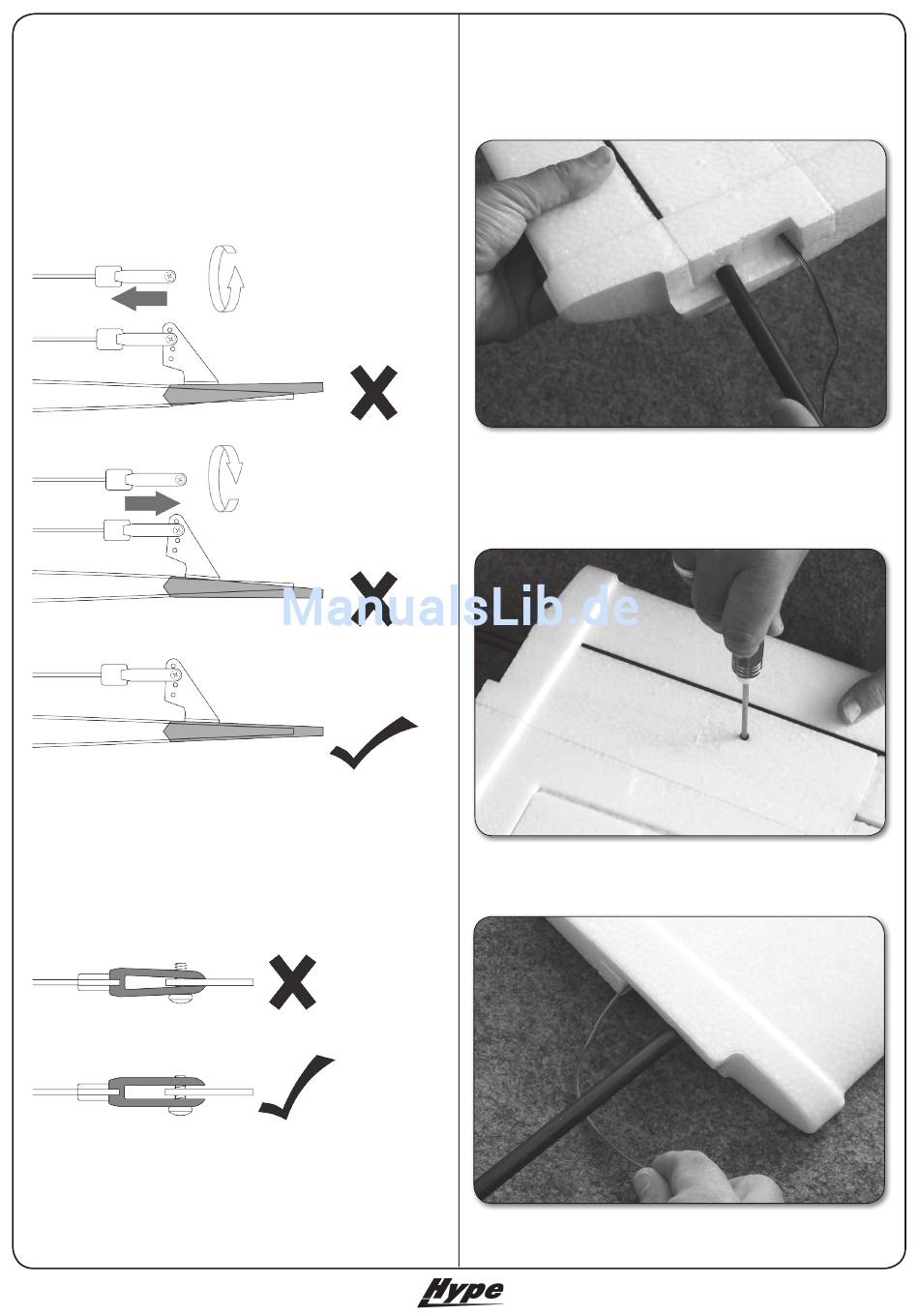 ManualsLib.de

Hype