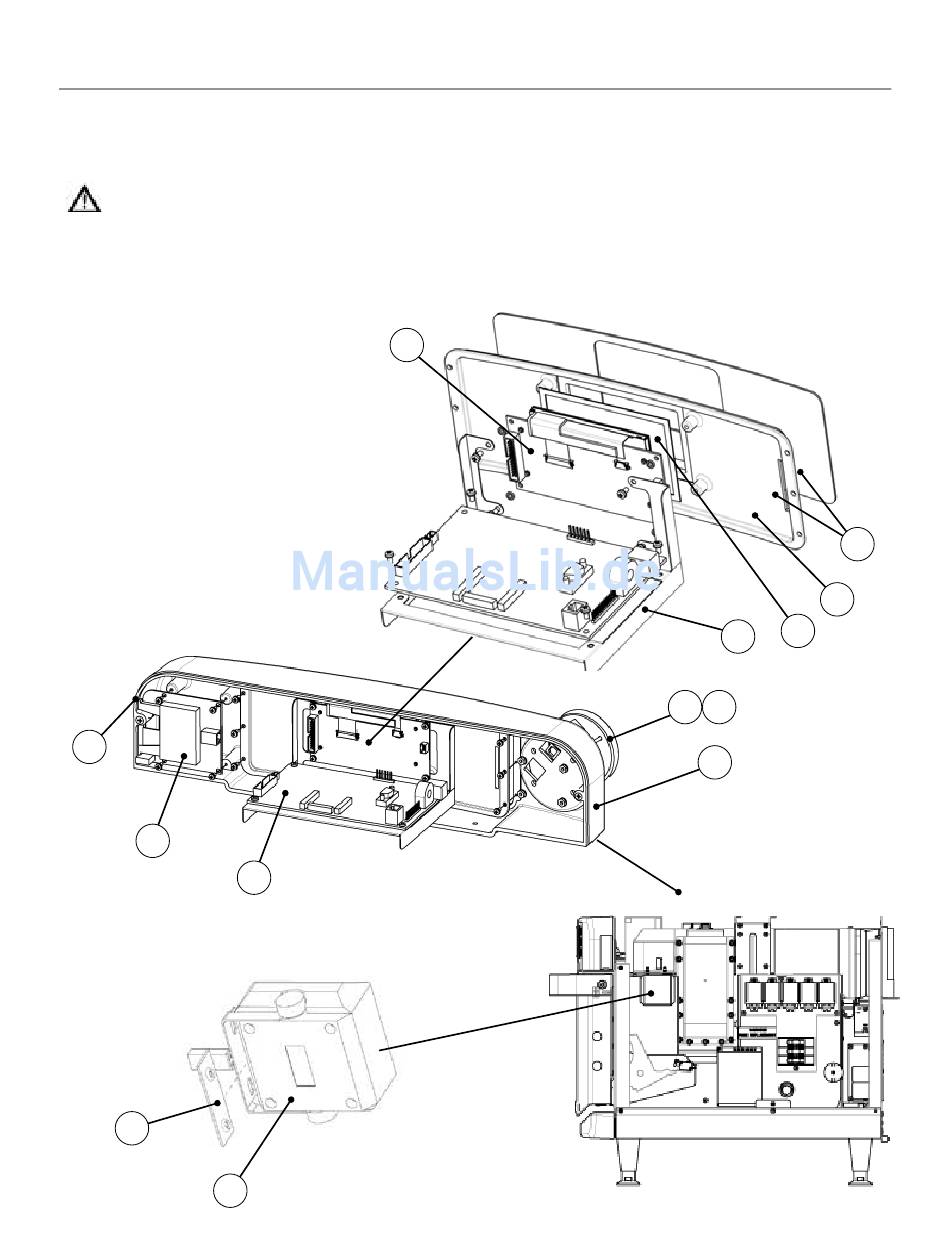 ManualsLib.de