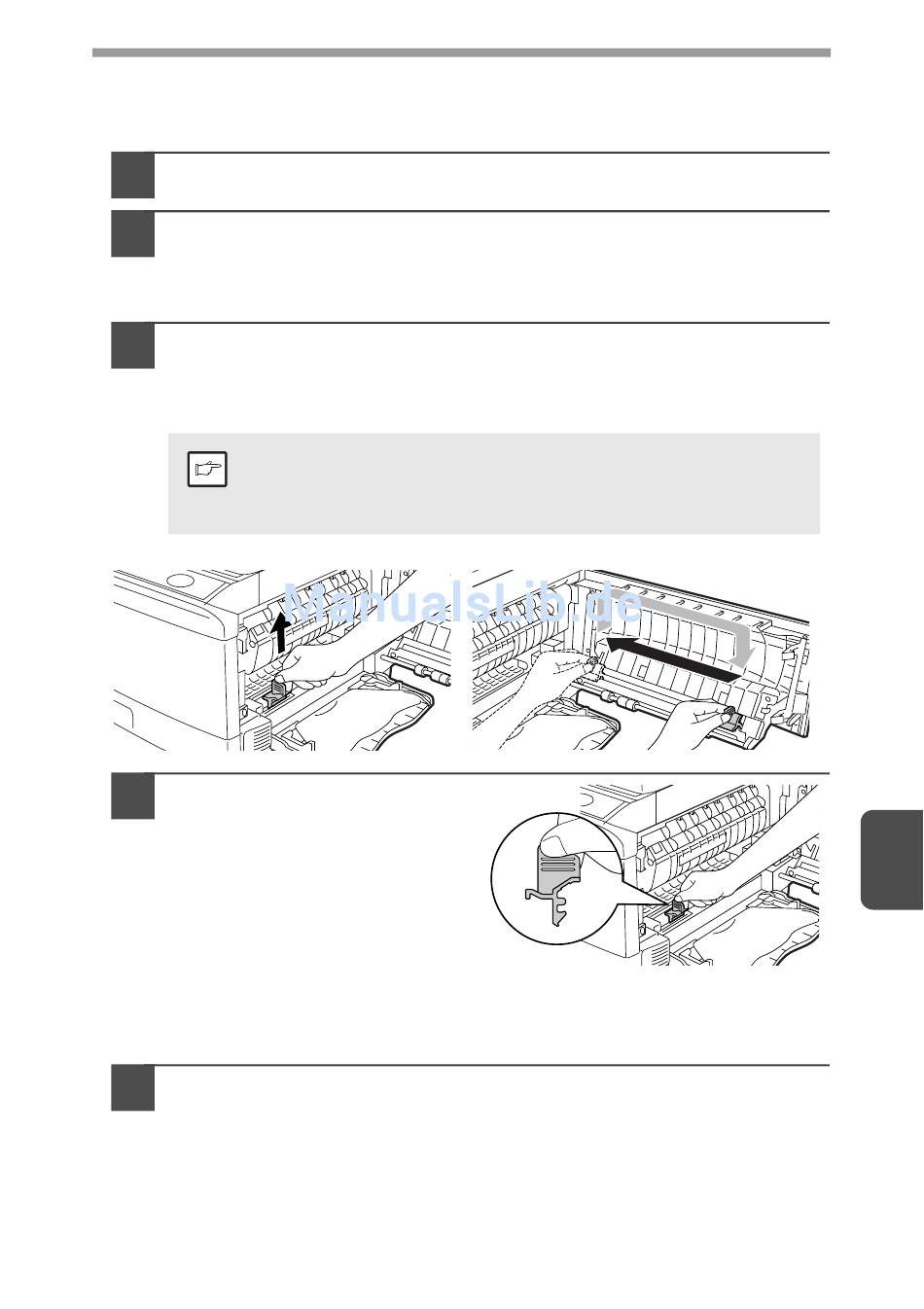 ManualsLib.de