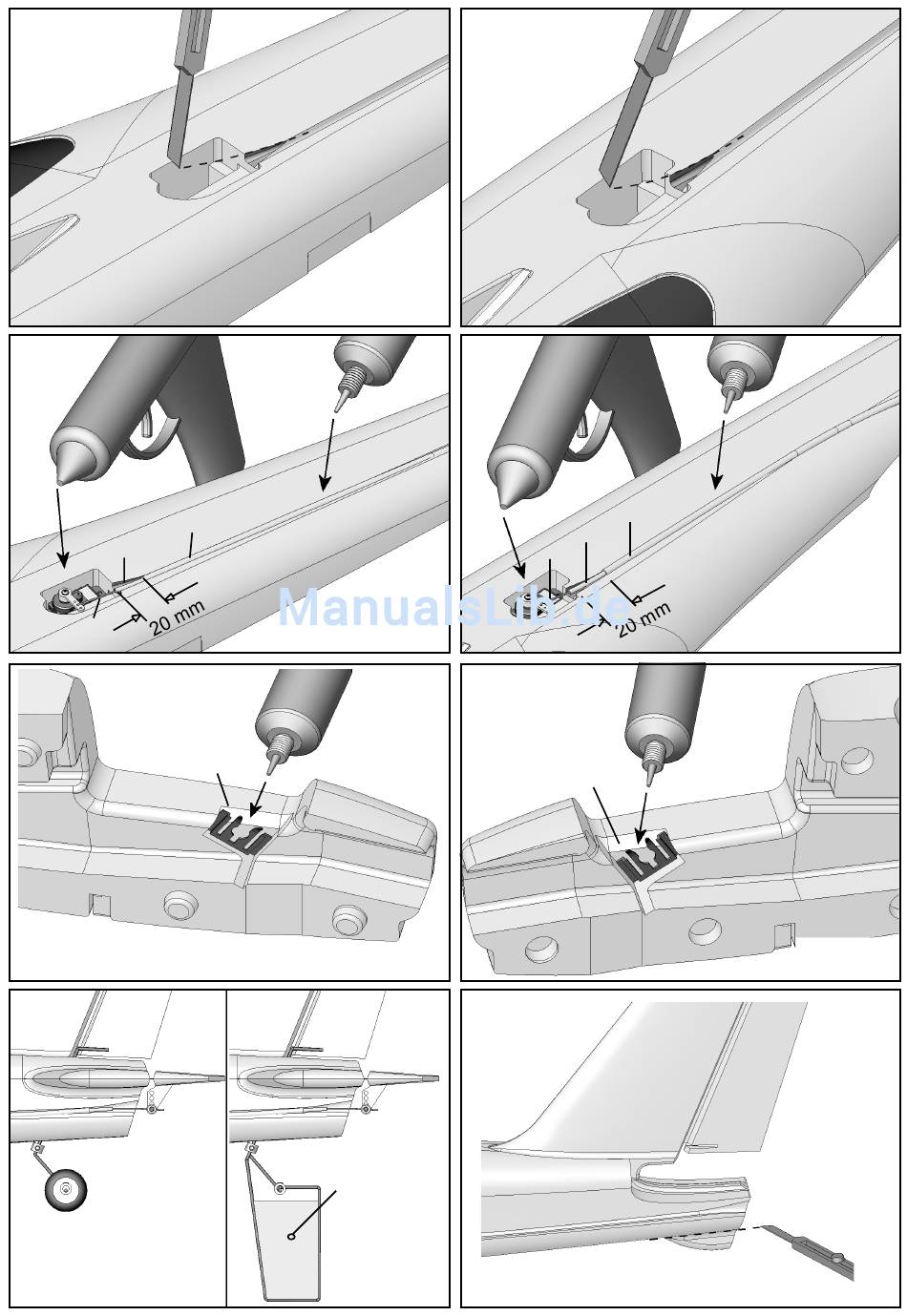 20 mm

20 mm

ManualsLib.de