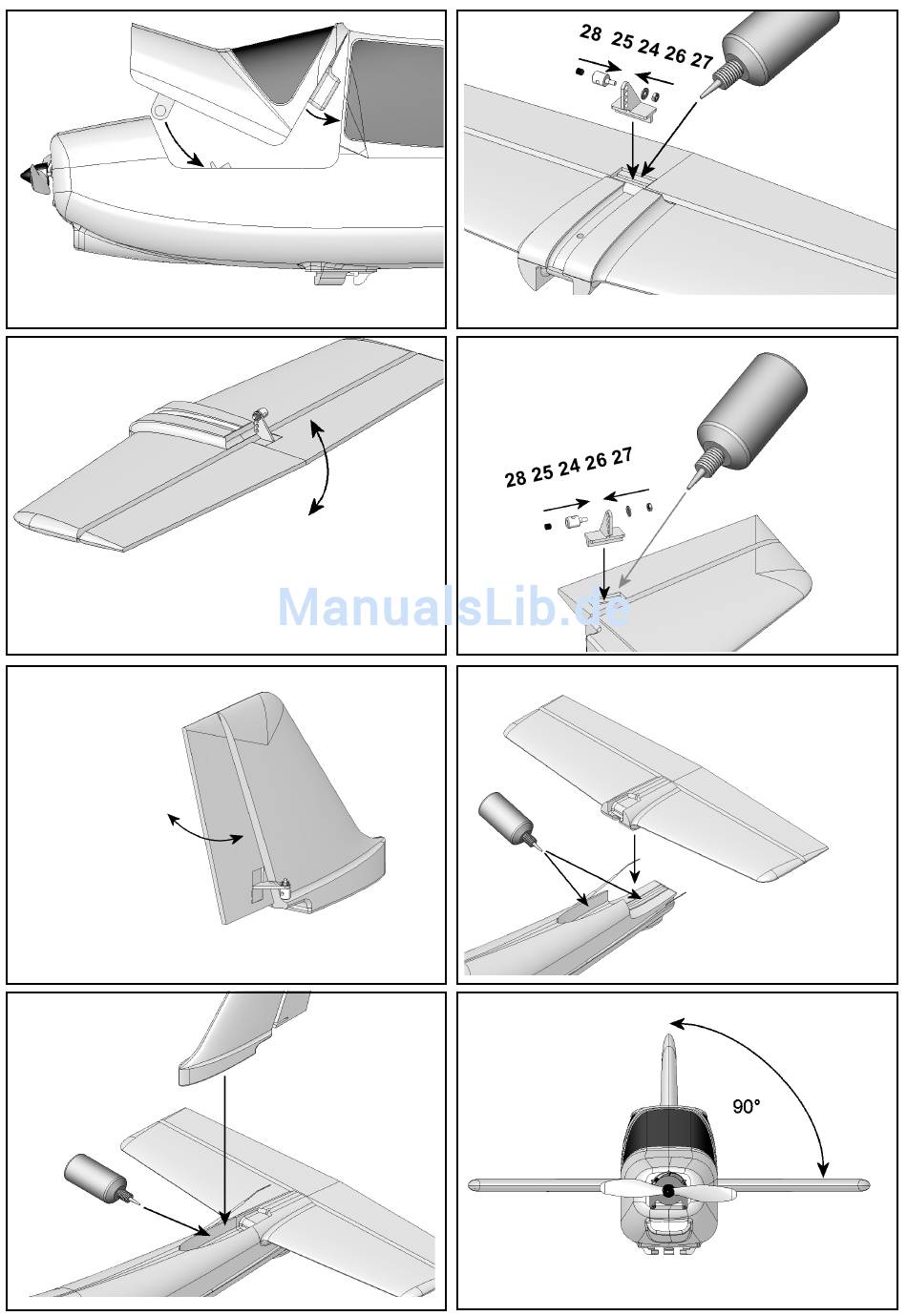 28 25 24 26 27

28 25 24 26 27

ManualsLib.de

90°