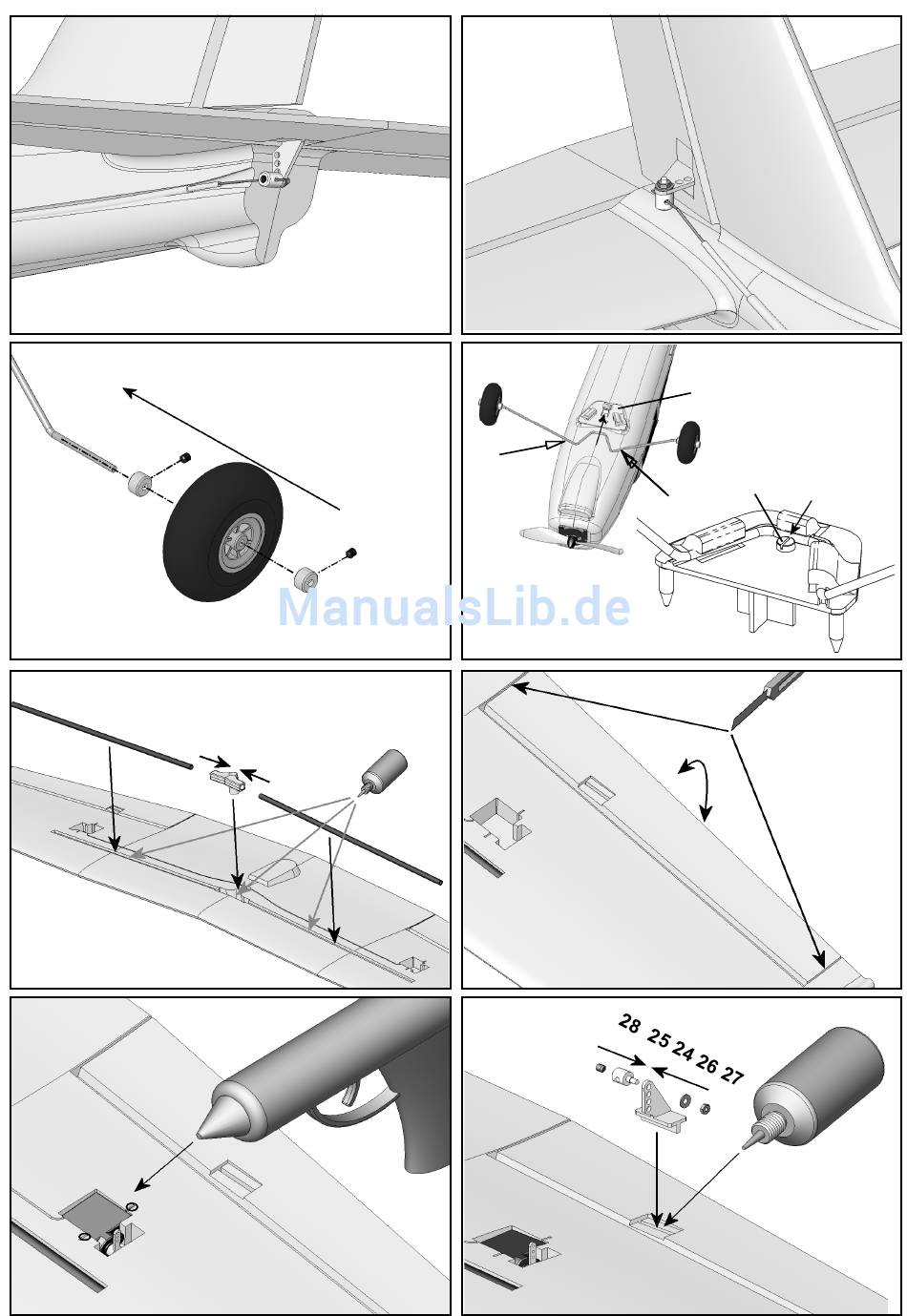 ManualsLib.de

28 25 24 26 27